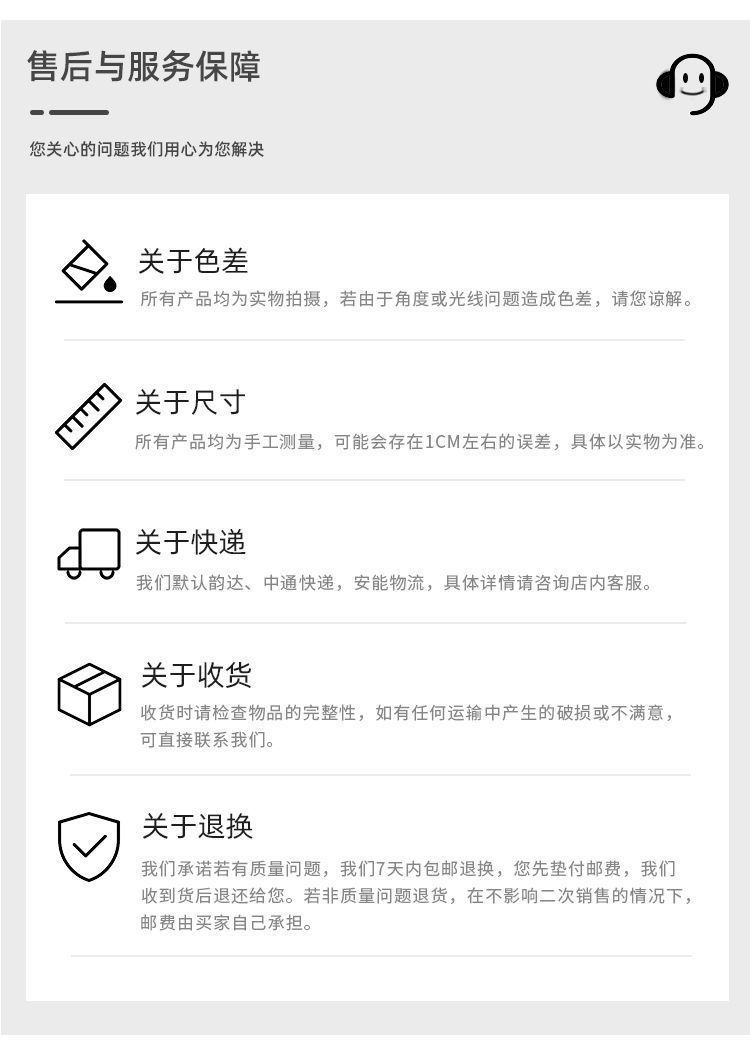 售后与服务保障

您关心的问题我们用心为您解决

关于色差

所有产品均为实物拍摄，若由于角度或光线问题造成色差，请您谅解。

关于尺寸

所有产品均为手工测量，可能会存在1CM左右的误差，具体以实物为准。

关于快递

我们默认韵达、中通快递，安能物流，具体详情请咨询店内客服。

关于收货

收货时请检查物品的完整性，如有任何运输中产生的破损或不满意，可直接联系我们。

关于退换

我们承诺若有质量问题，我们7天内包邮退换，您先垫付邮费，我们收到货后退还给您。若非质量问题退货，在不影响二次销售的情况下，邮费由买家自己承担。