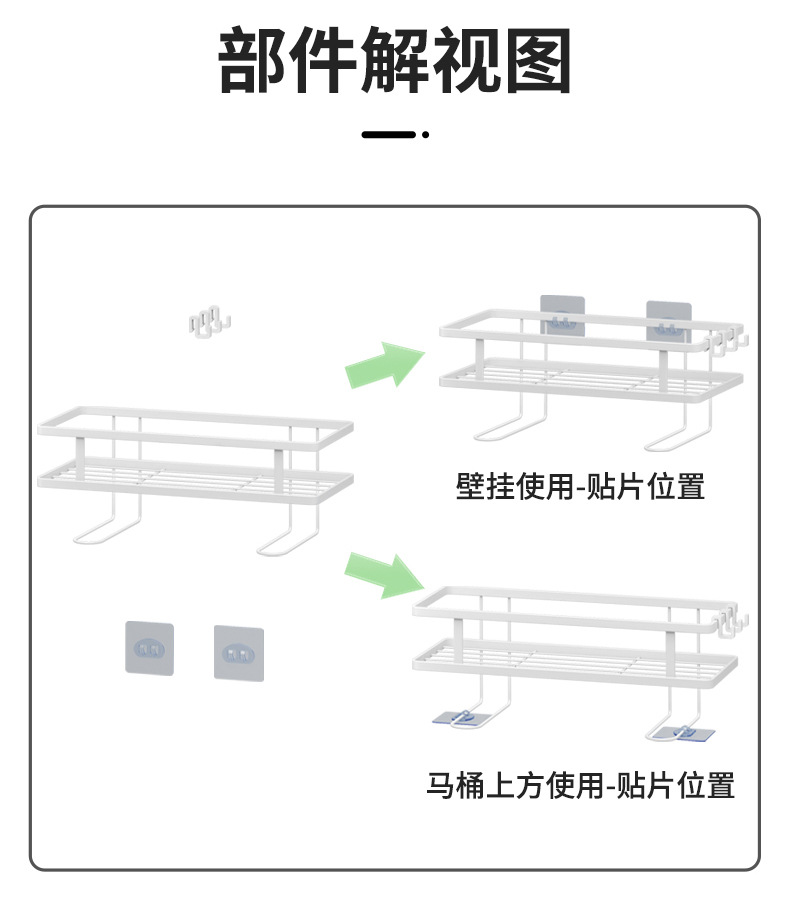 部件解视图

壁挂使用-贴片位置

马桶上方使用-贴片位置