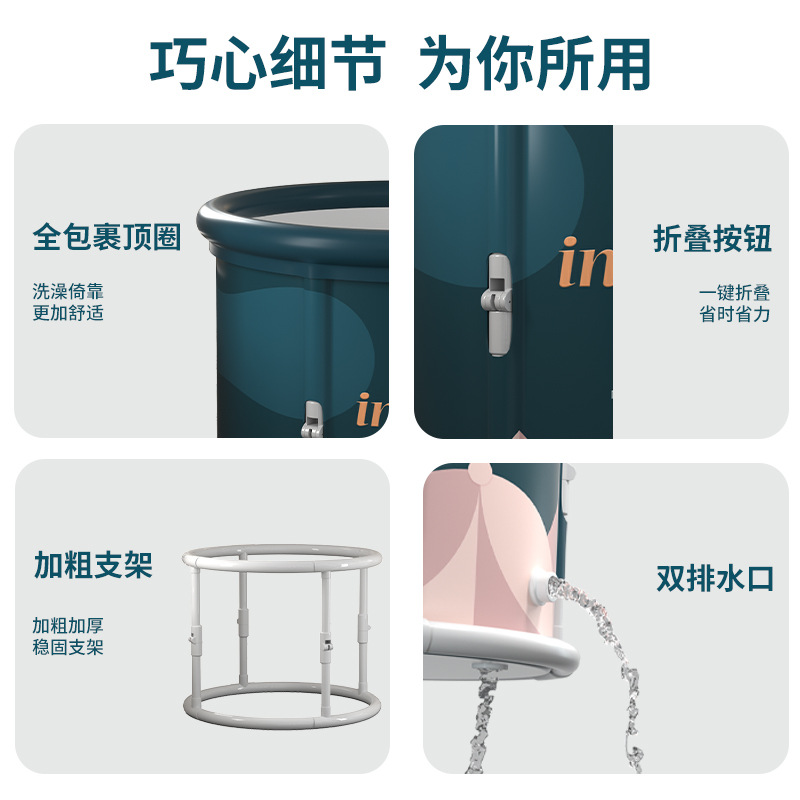 巧心细节 为你所用

全包裹顶圈

洗澡倚靠
更加舒适

in

in

折叠按钮

一键折叠
省时省力

加粗支架

加粗加厚
稳固支架

双排水口