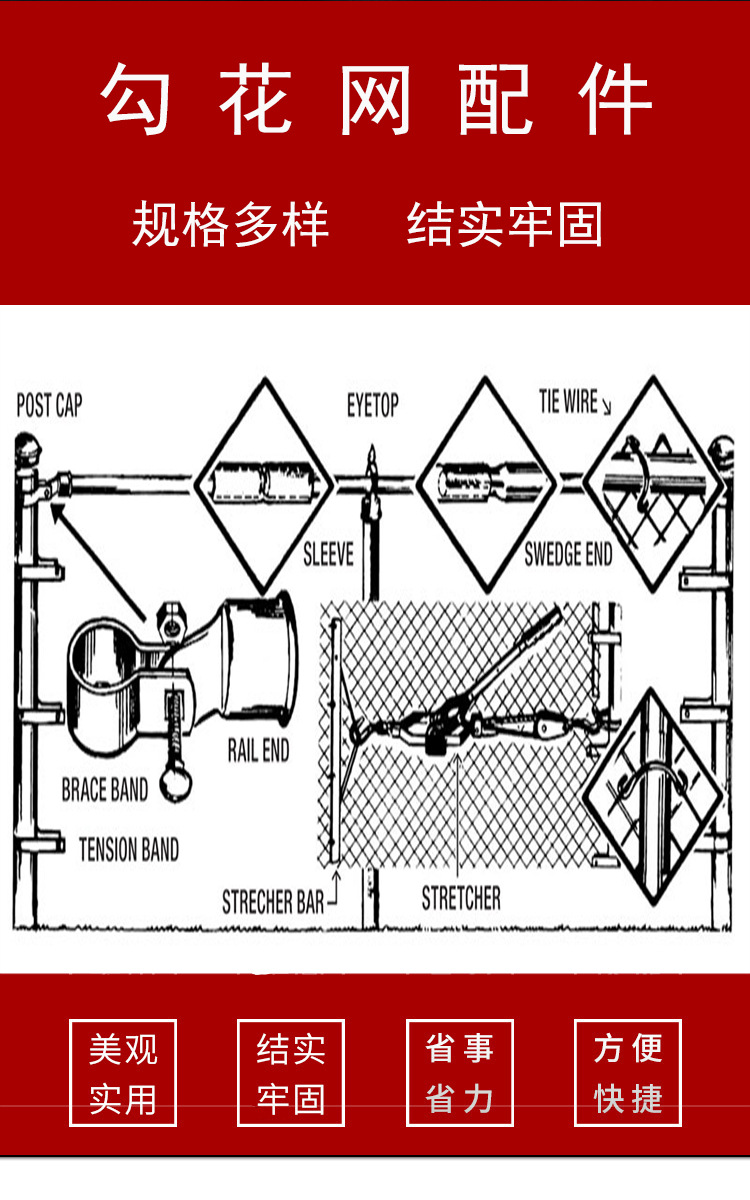 勾花网配件

规格多样　结实牢固

POST CAP

EYETOP

TIE WIRE

SLEEVE

SWEDGE END

RAIL END

BRACE BAND

TENSION BAND

STRECHER BAR

STRETCHER

美观实用

结实牢固

省事省力

方便快捷