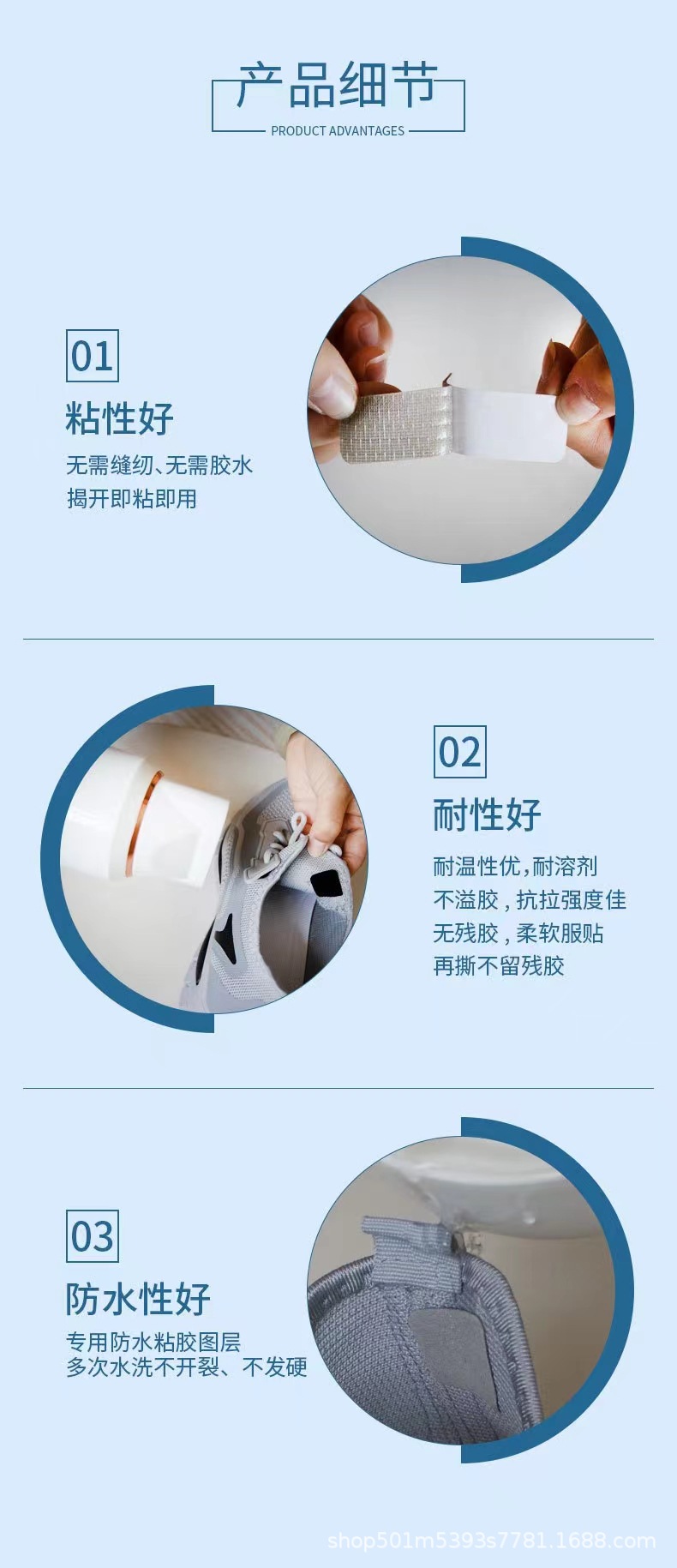 产品细节
PRODUCT ADVANTAGES

01
粘性好
无需缝纫、无需胶水
揭开即粘即用

02
耐性好
耐温性优，耐溶剂
不溢胶，抗拉强度佳
无残胶，柔软服贴
再撕不留残胶

03
防水性好
专用防水粘胶图层
多次水洗不开裂、不发硬

shop501m5393s7781.1688.com