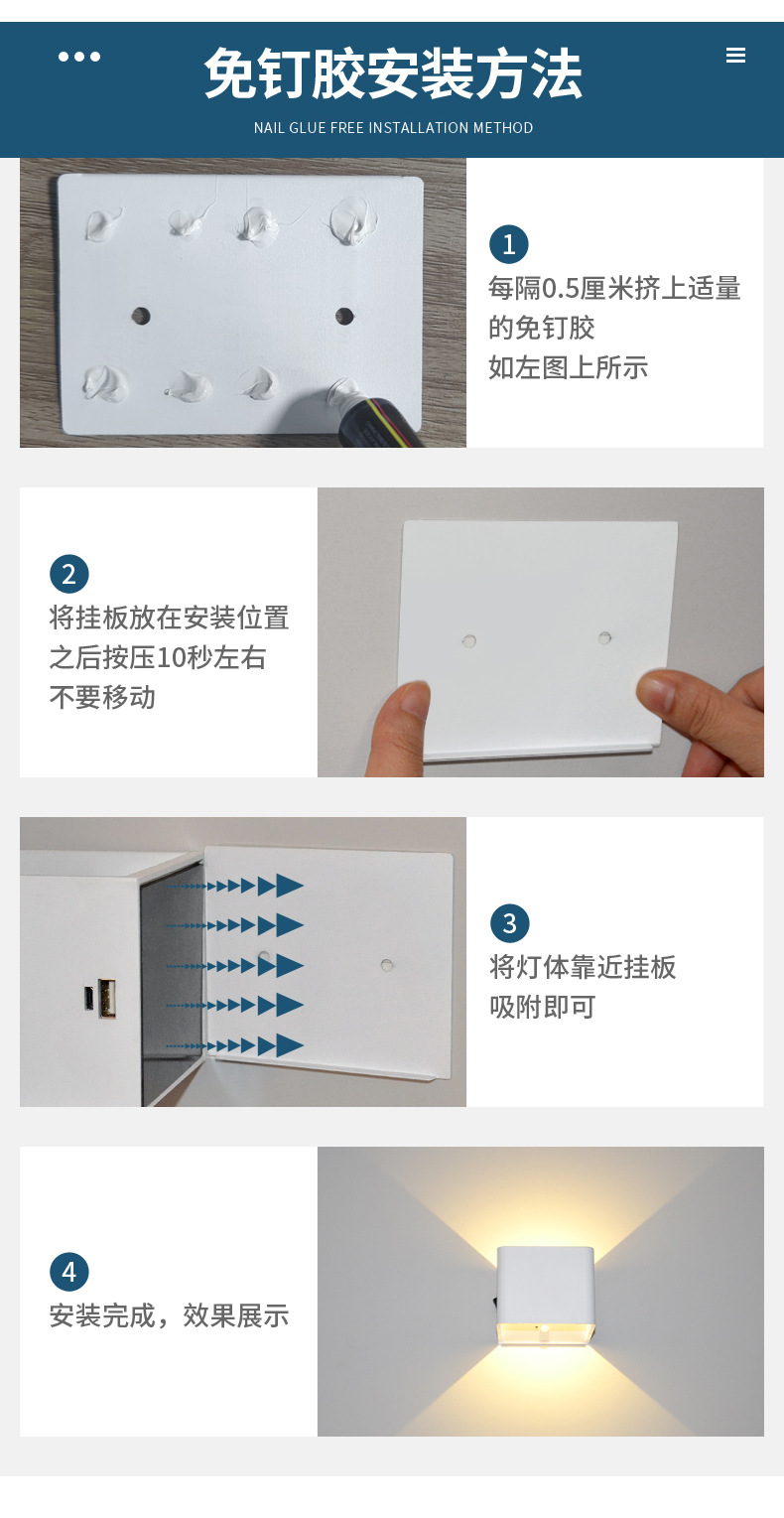 免钉胶安装方法

NAIL GLUE FREE INSTALLATION METHOD

1
每隔0.5厘米挤上适量的免钉胶
如左图上所示

2
将挂板放在安装位置
之后按压10秒左右
不要移动

3
将灯体靠近挂板
吸附即可

4
安装完成，效果展示