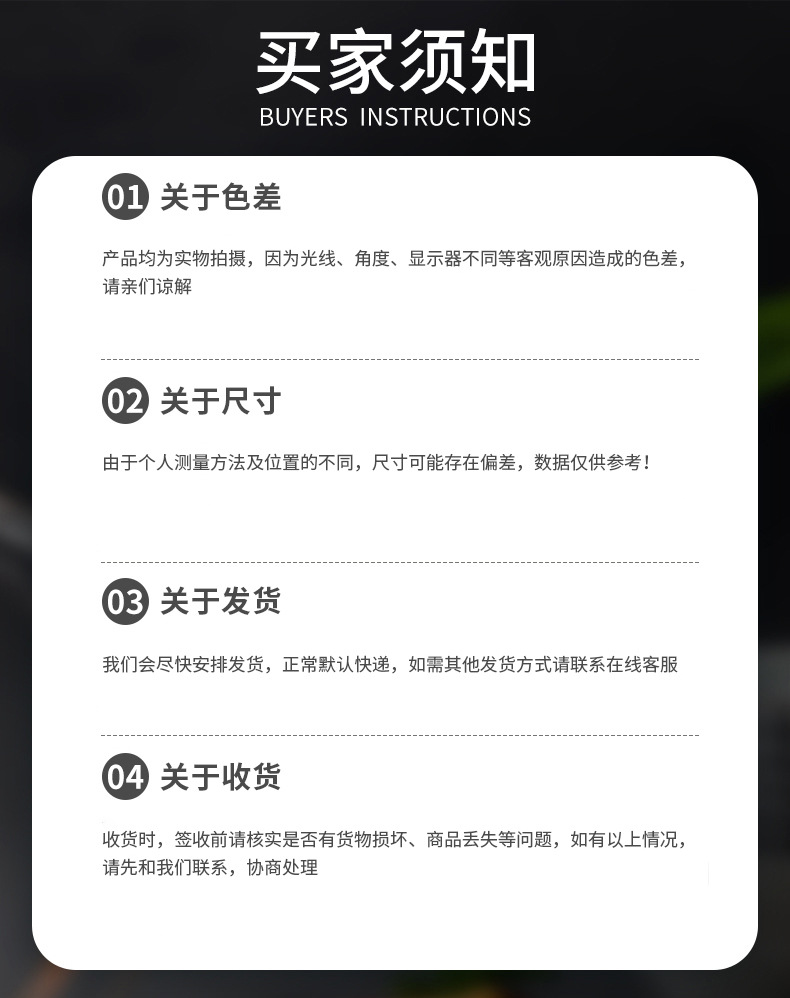 买家须知
BUYERS INSTRUCTIONS

01 关于色差

产品均为实物拍摄，因为光线、角度、显示器不同等客观原因造成的色差，请亲们谅解

02 关于尺寸

由于个人测量方法及位置的不同，尺寸可能存在偏差，数据仅供参考！

03 关于发货

我们会尽快安排发货，正常默认快递，如需其他发货方式请联系在线客服

04 关于收货

收货时，签收前请核实是否有货物损坏、商品丢失等问题，如有以上情况，请先和我们联系，协商处理