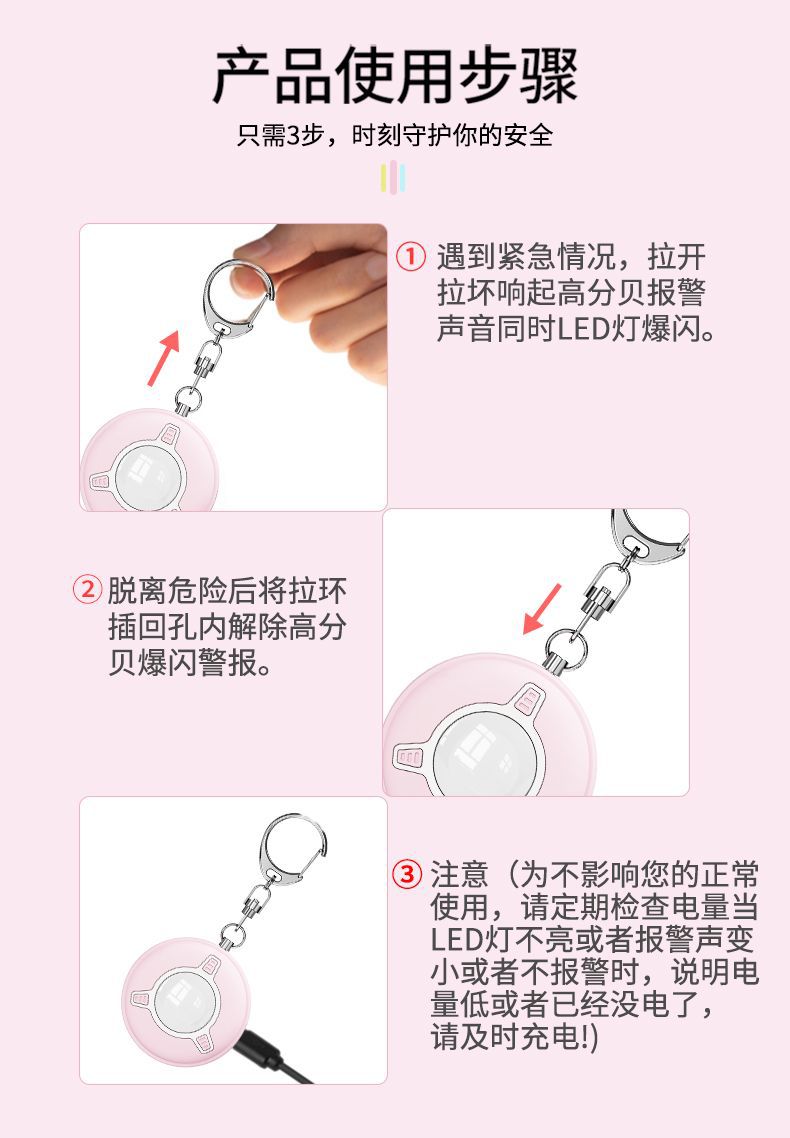 产品使用步骤

只需3步，时刻守护你的安全

① 遇到紧急情况，拉开拉环响起高分贝报警声音同时LED灯爆闪。

② 脱离危险后将拉环插回孔内解除高分贝爆闪警报。

③ 注意（为不影响您的正常使用，请定期检查电量当LED灯不亮或者报警声变小或者不报警时，说明电量低或者已经没电了，请及时充电!)