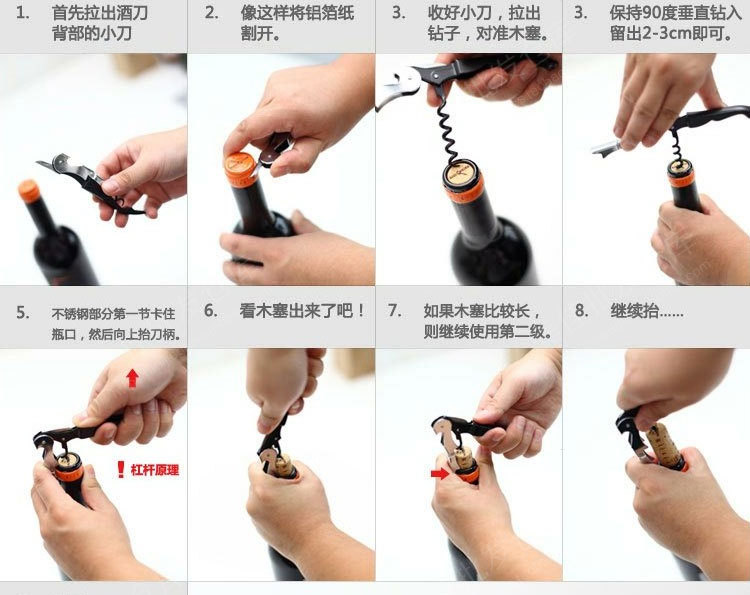 1. 首先拉出酒刀背部的小刀

2. 像这样将铝箔纸割开。

3. 收好小刀，拉出钻子，对准木塞。

3. 保持90度垂直钻入留出2-3cm即可。

5. 不锈钢部分第一节卡住瓶口，然后向上抬刀柄。

! 杠杆原理

6. 看木塞出来了吧！

7. 如果木塞比较长，则继续使用第二级。

8. 继续抬……