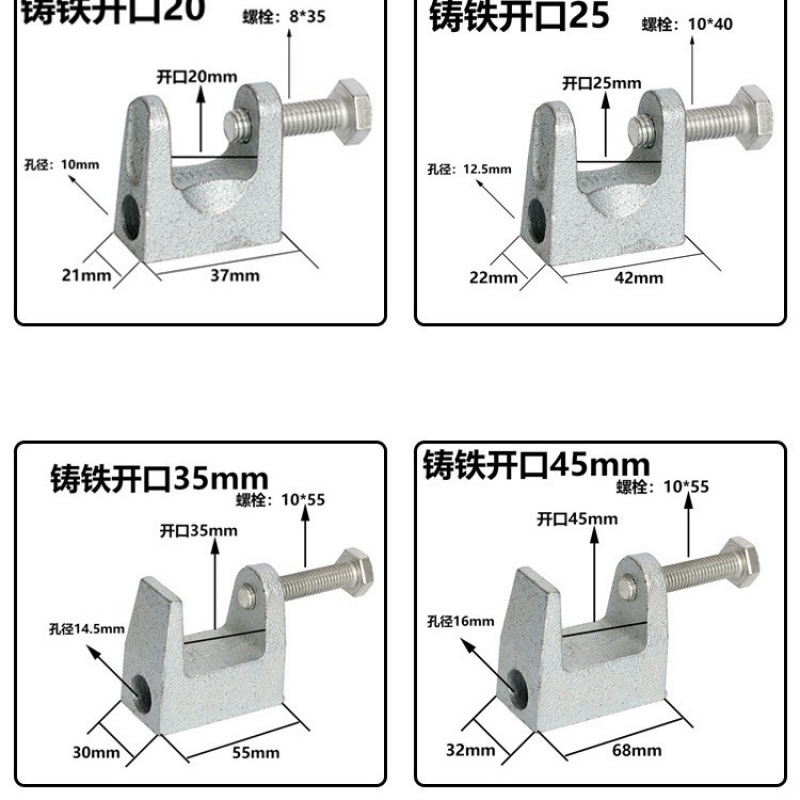 铸铁开口20
螺栓：8*35
开口20mm
孔径：10mm
21mm
37mm

铸铁开口25
螺栓：10*40
开口25mm
孔径：12.5mm
22mm
42mm

铸铁开口35mm
螺栓：10*55
开口35mm
孔径14.5mm
30mm
55mm

铸铁开口45mm
螺栓：10*55
开口45mm
孔径16mm
32mm
68mm