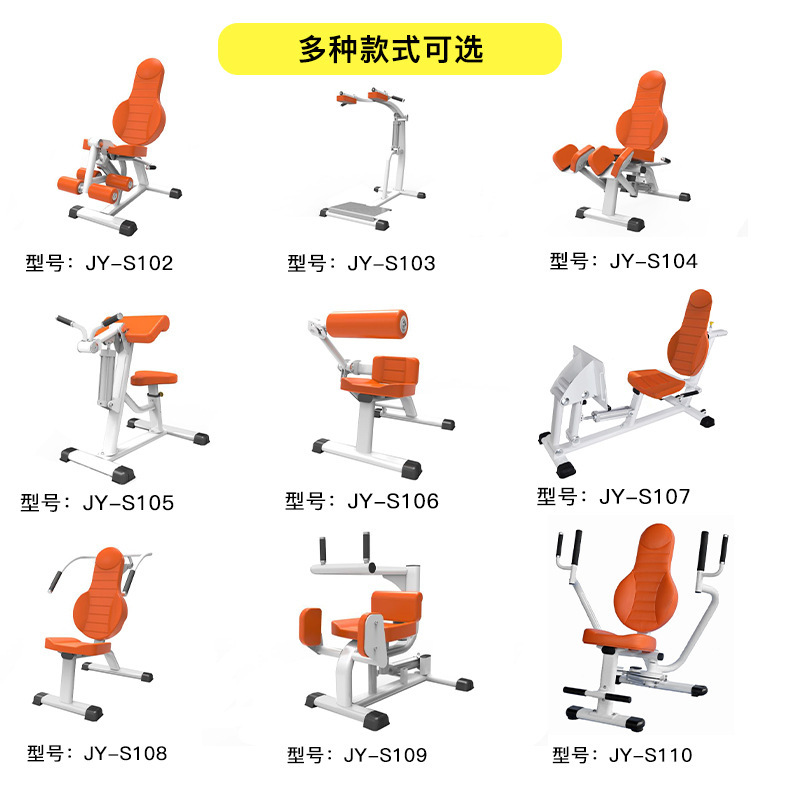 多种款式可选

型号：JY-S102

型号：JY-S103

型号：JY-S104

型号：JY-S105

型号：JY-S106

型号：JY-S107

型号：JY-S108

型号：JY-S109

型号：JY-S110