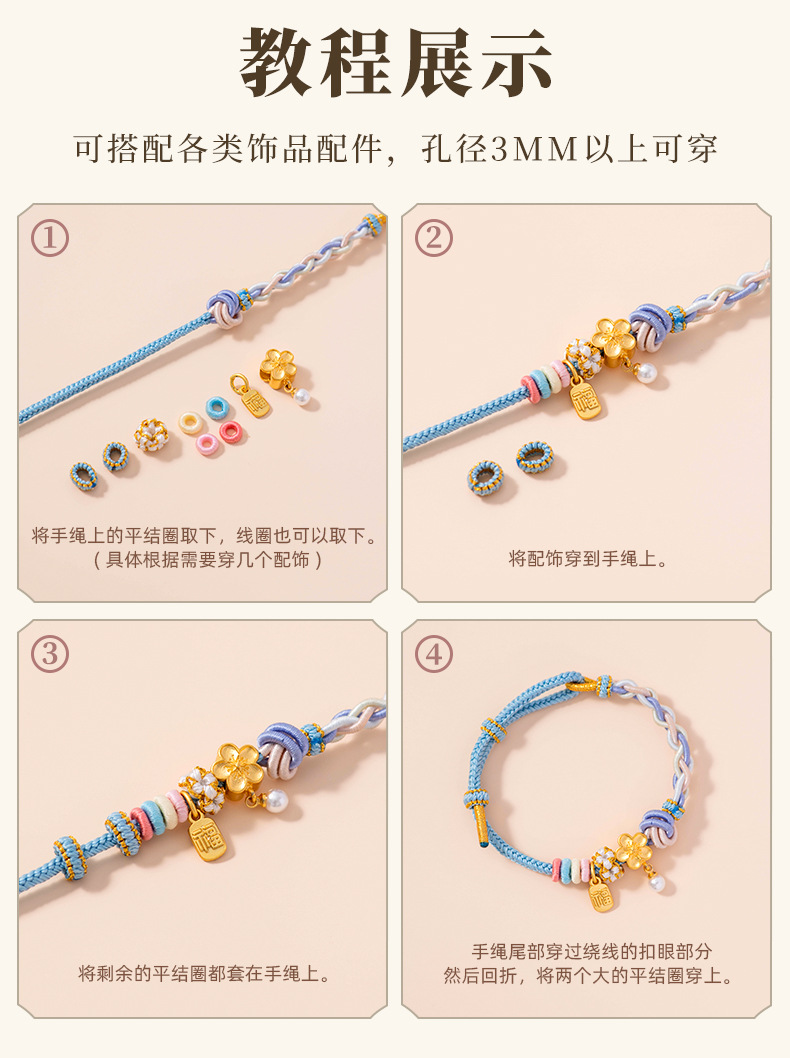 教程展示

可搭配各类饰品配件，孔径3MM以上可穿

①

福

将手绳上的平结圈取下，线圈也可以取下。
（具体根据需要穿几个配饰）

②

福

将配饰穿到手绳上。

③

福

将剩余的平结圈都套在手绳上。

④

福

手绳尾部穿过绕线的扣眼部分
然后回折，将两个大的平结圈穿上。