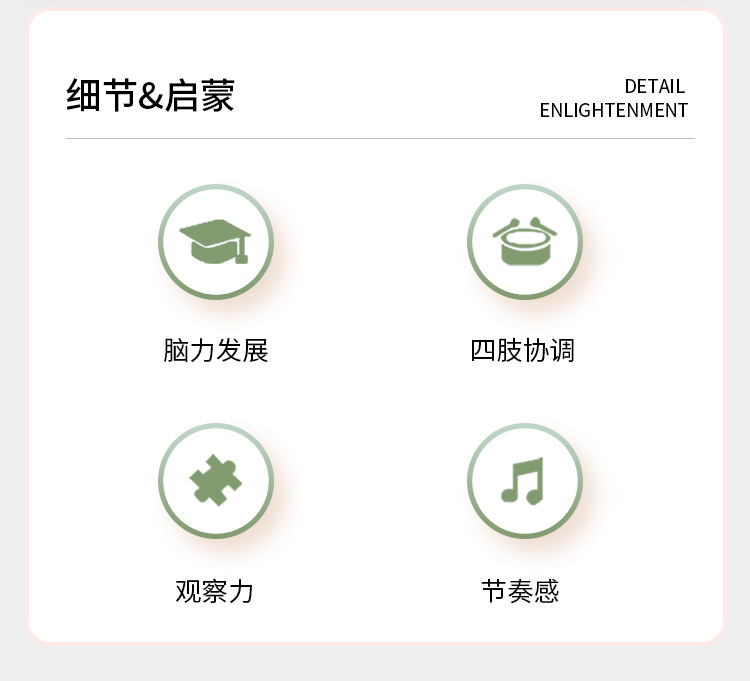 细节&启蒙

DETAIL
ENLIGHTENMENT

脑力发展

四肢协调

观察力

节奏感