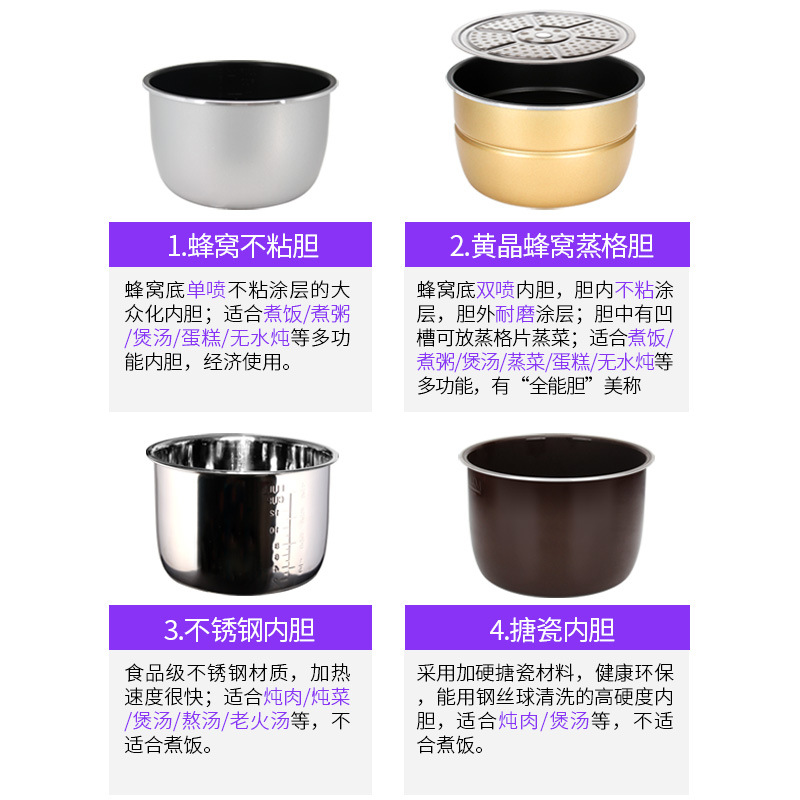 1.蜂窝不粘胆

蜂窝底单喷不粘涂层的大众化内胆；适合煮饭/煮粥/煲汤/蛋糕/无水炖等多功能内胆，经济使用。

2.黄晶蜂窝蒸格胆

蜂窝底双喷内胆，胆内不粘涂层，胆外耐磨涂层；胆中有凹槽可放蒸格片蒸菜；适合煮饭/煮粥/煲汤/蒸菜/蛋糕/无水炖等多功能，有“全能胆”美称

3.不锈钢内胆

食品级不锈钢材质，加热速度很快；适合炖肉/炖菜/煲汤/熬汤/老火汤等，不适合煮饭。

4.搪瓷内胆

采用加硬搪瓷材料，健康环保，能用钢丝球清洗的高硬度内胆，适合炖肉/煲汤等，不适合煮饭。