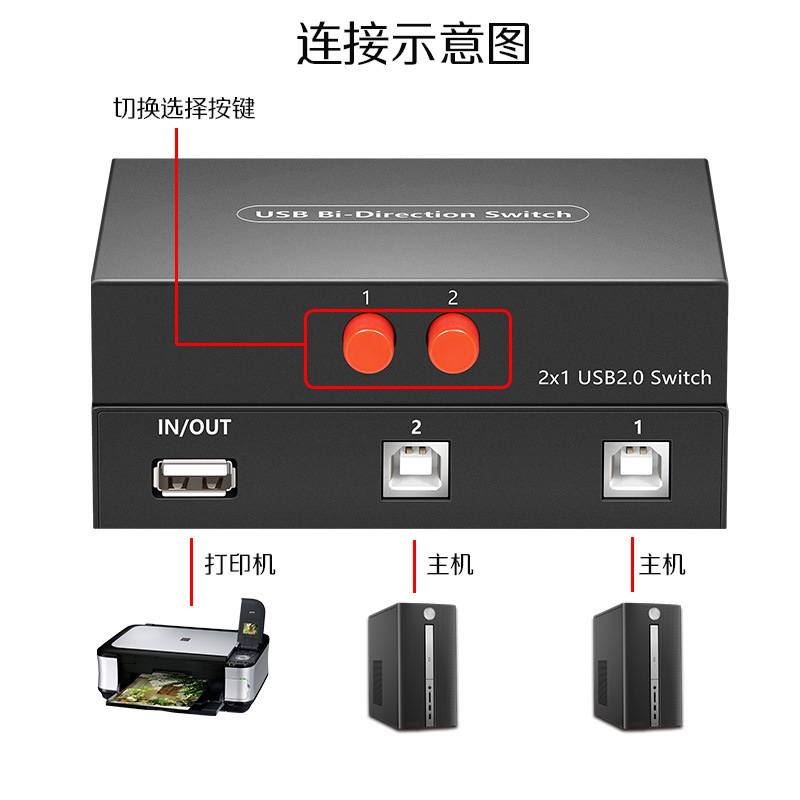 连接示意图

切换选择按键

USB Bi-Direction Switch

1 2

2x1 USB2.0 Switch

IN/OUT 2 1

打印机 主机 主机