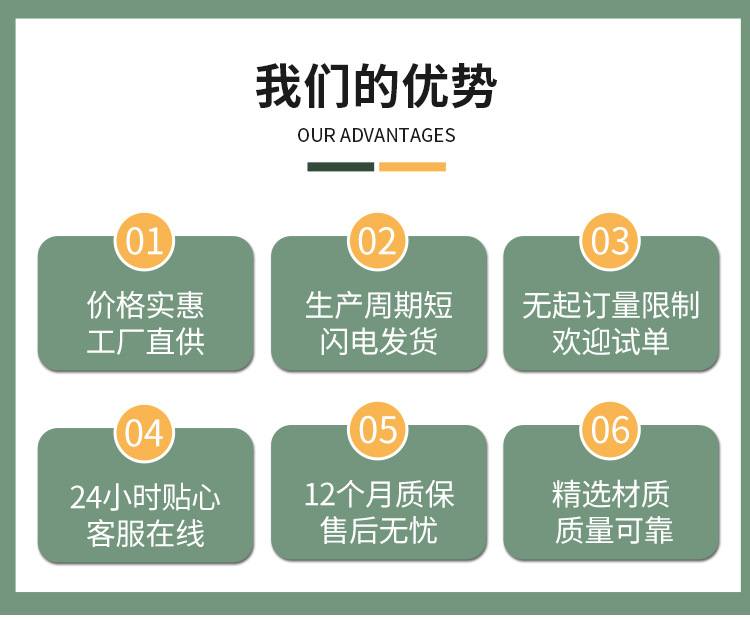 我们的优势

OUR ADVANTAGES

01

价格实惠
工厂直供

02

生产周期短
闪电发货

03

无起订量限制
欢迎试单

04

24小时贴心
客服在线

05

12个月质保
售后无忧

06

精选材质
质量可靠