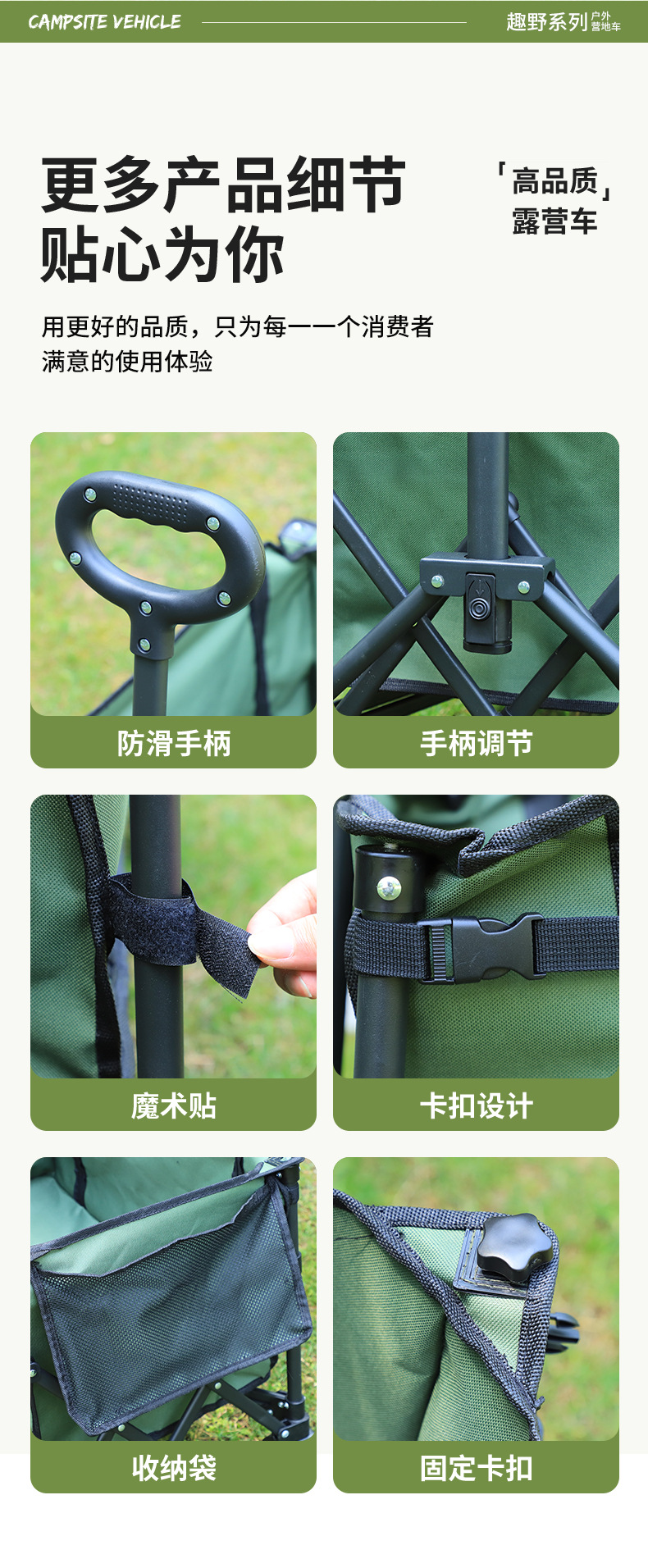 CAMPSITE VEHICLE

趣野系列 户外营地车

更多产品细节
贴心为你

「高品质」
露营车

用更好的品质，只为每一一个消费者满意的使用体验

防滑手柄

手柄调节

魔术贴

卡扣设计

收纳袋

固定卡扣