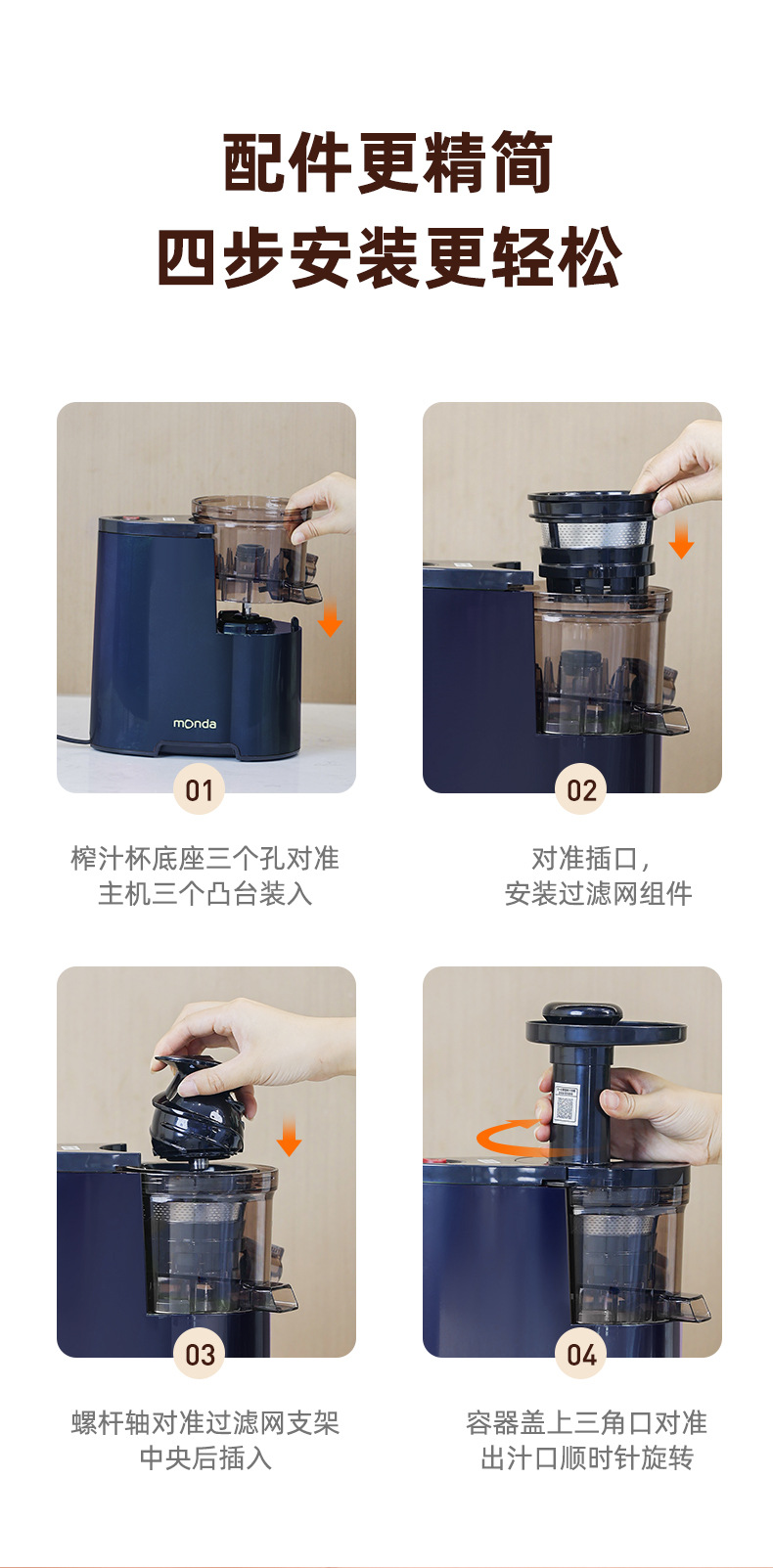 配件更精简
四步安装更轻松

monda

01

榨汁杯底座三个孔对准主机三个凸台装入

02

对准插口，安装过滤网组件

03

螺杆轴对准过滤网支架中央后插入

04

容器盖上三角口对准出汁口顺时针旋转