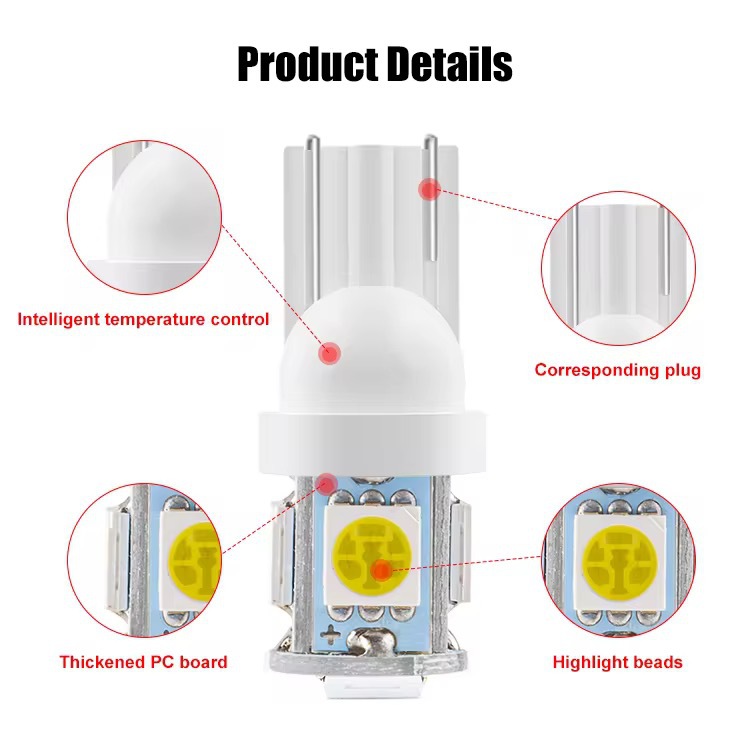 Product Details

Intelligent temperature control

Corresponding plug

Thickened PC board

Highlight beads