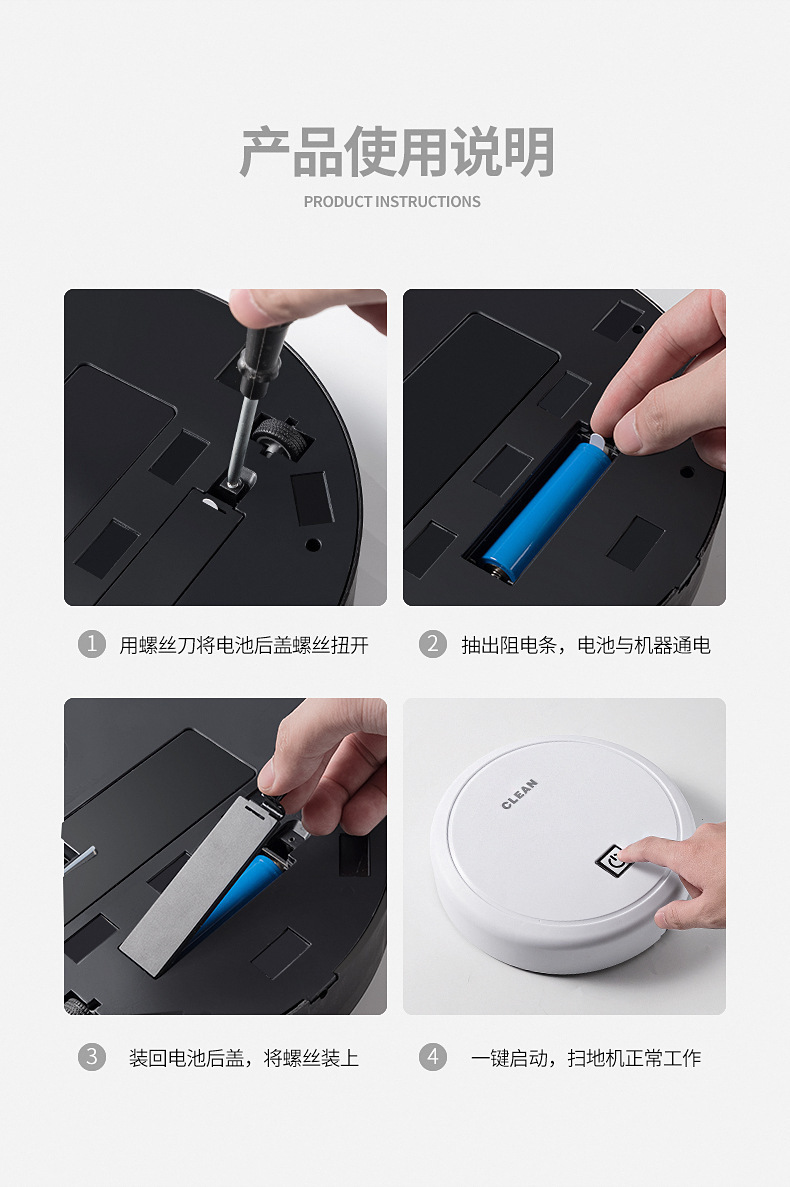 产品使用说明

PRODUCT INSTRUCTIONS

1 用螺丝刀将电池后盖螺丝扭开

2 抽出阻电条，电池与机器通电

3 装回电池后盖，将螺丝装上

CLEAN

4 一键启动，扫地机正常工作