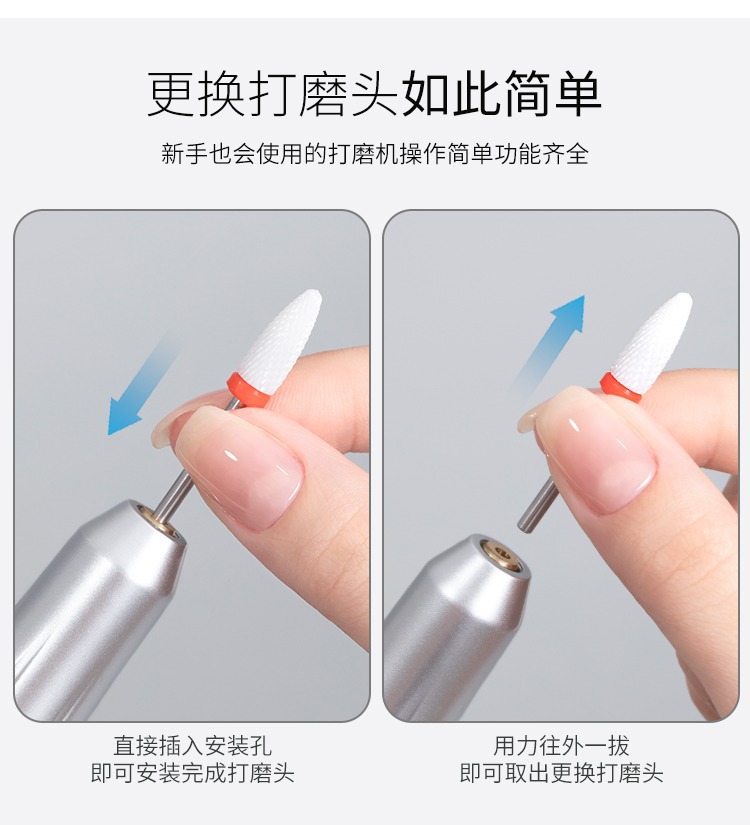 更换打磨头如此简单

新手也会使用的打磨机操作简单功能齐全

直接插入安装孔
即可安装完成打磨头

用力往外一拔
即可取出更换打磨头