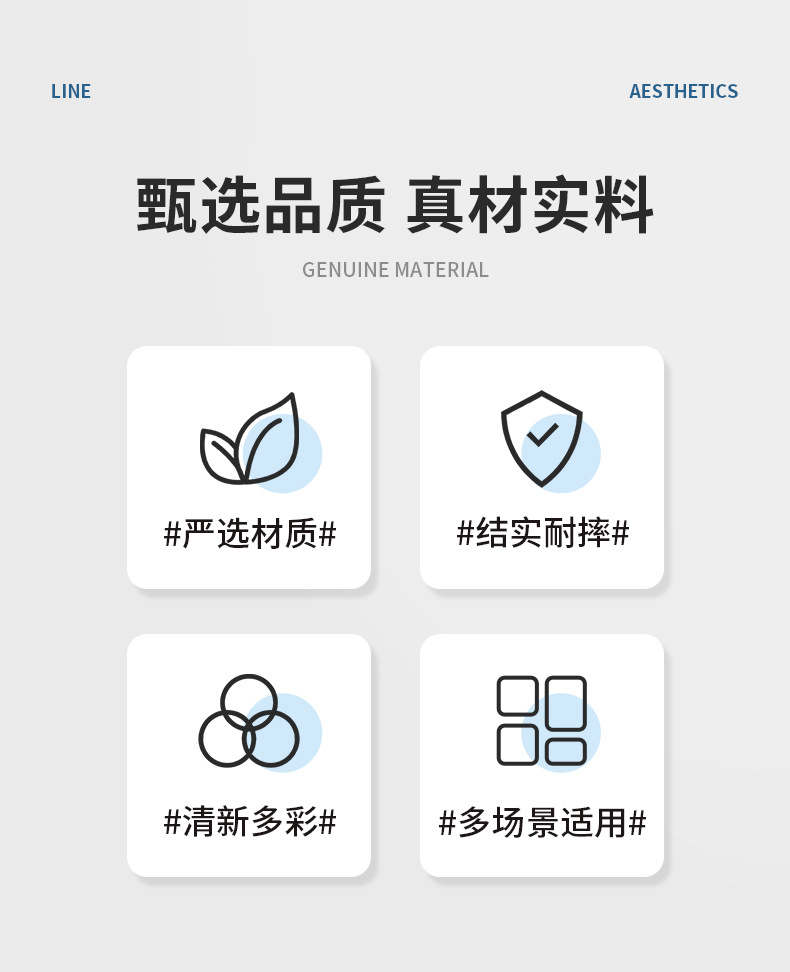 LINE

AESTHETICS

甄选品质 真材实料

GENUINE MATERIAL

#严选材质#

#结实耐摔#

#清新多彩#

#多场景适用#