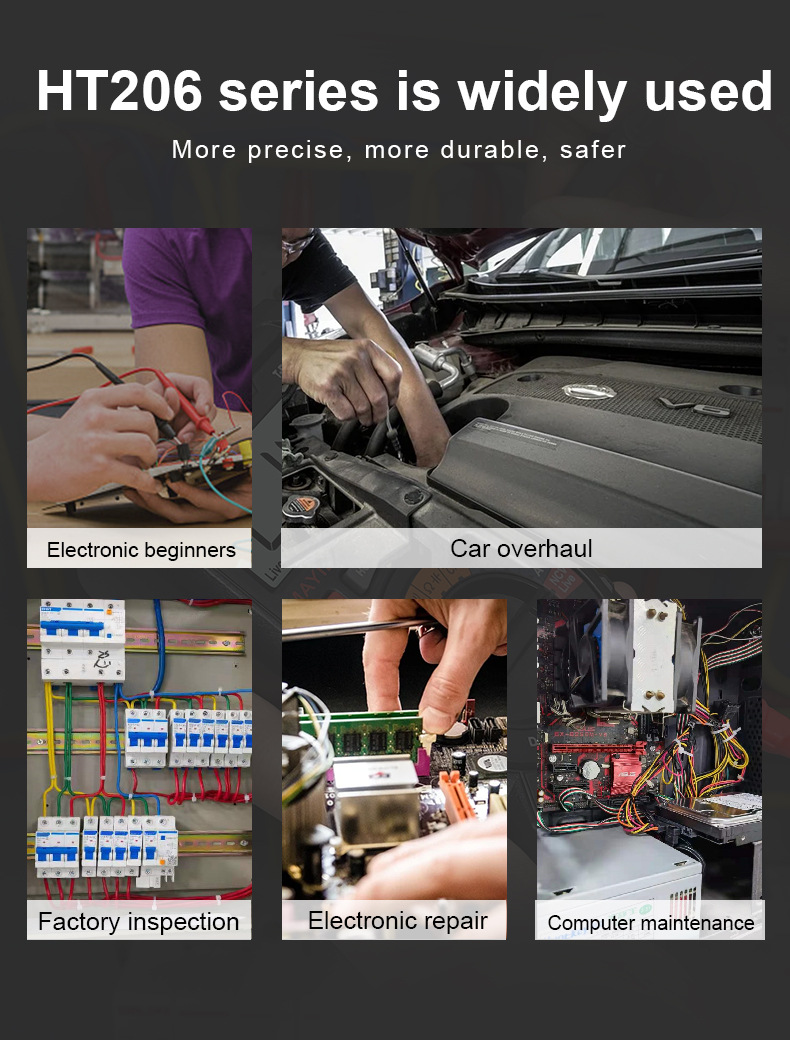 HT206 series is widely used

More precise, more durable, safer

Electronic beginners

Car overhaul

Factory inspection

Electronic repair

Computer maintenance