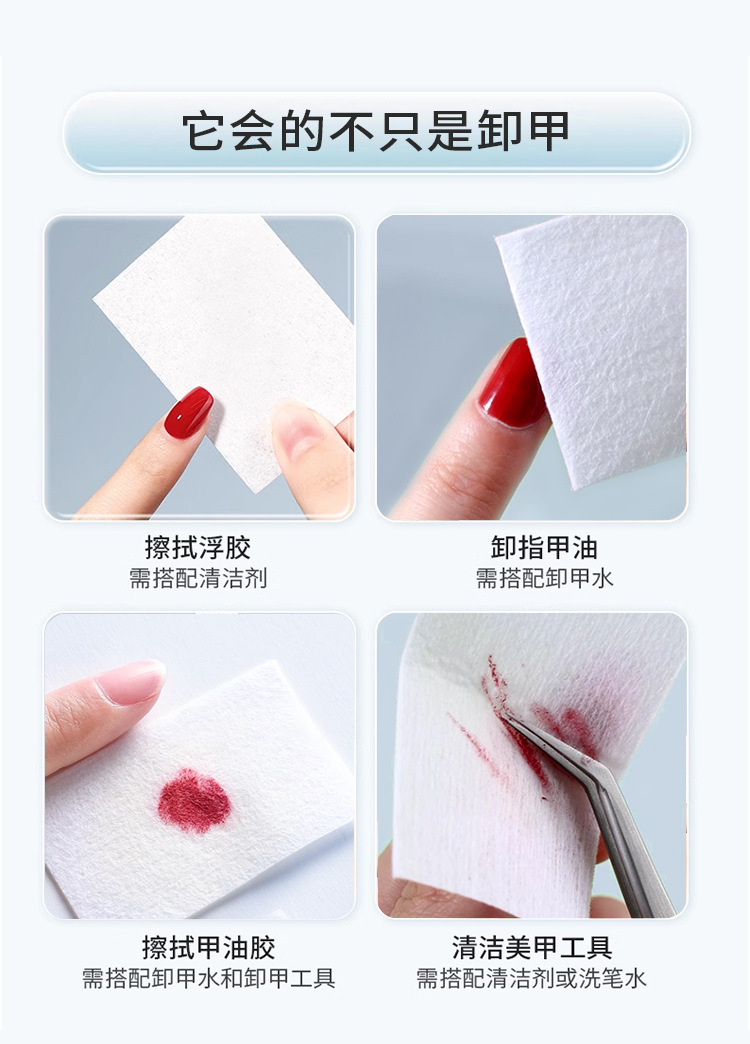 它会的不只是卸甲

擦拭浮胶
需搭配清洁剂

卸指甲油
需搭配卸甲水

擦拭甲油胶
需搭配卸甲水和卸甲工具

清洁美甲工具
需搭配清洁剂或洗笔水