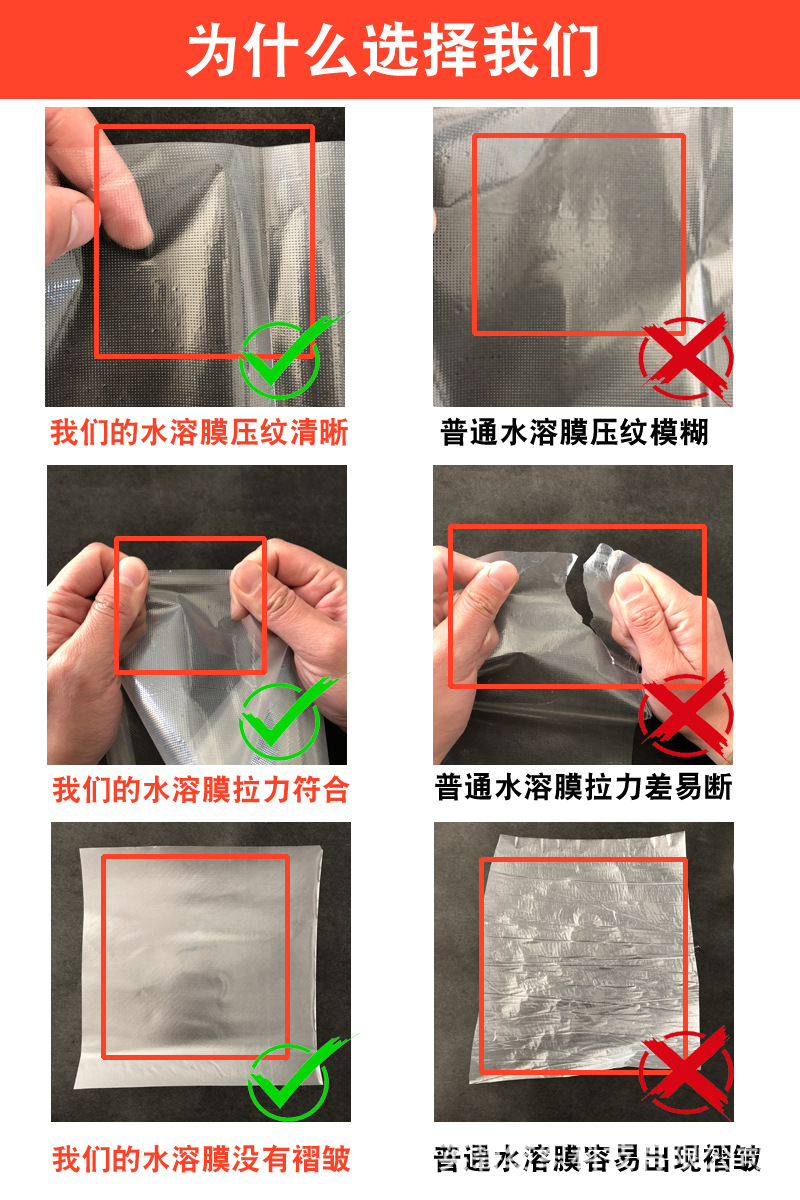 为什么选择我们

我们的水溶膜压纹清晰

普通水溶膜压纹模糊

我们的水溶膜拉力符合

普通水溶膜拉力差易断

我们的水溶膜没有褶皱

普通水溶膜容易出现褶皱