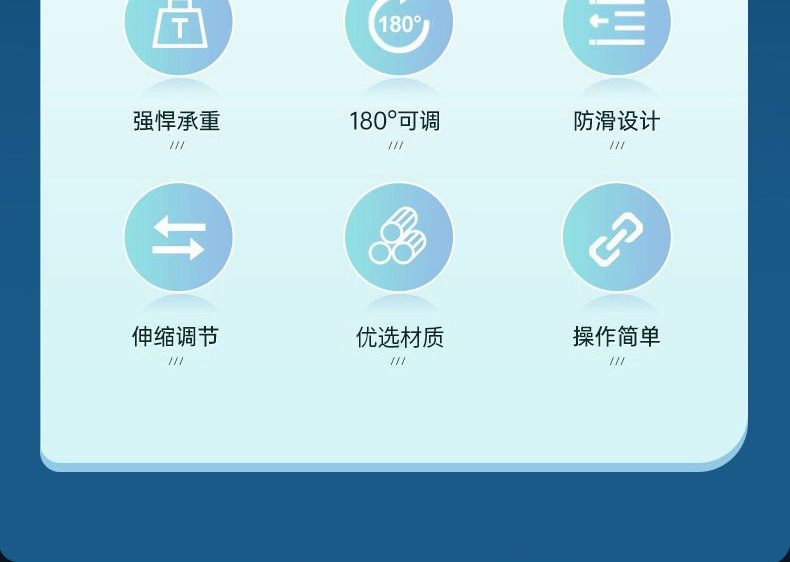 T

180°

强悍承重
///

180°可调
///

防滑设计
///

伸缩调节
///

优选材质
///

操作简单
///