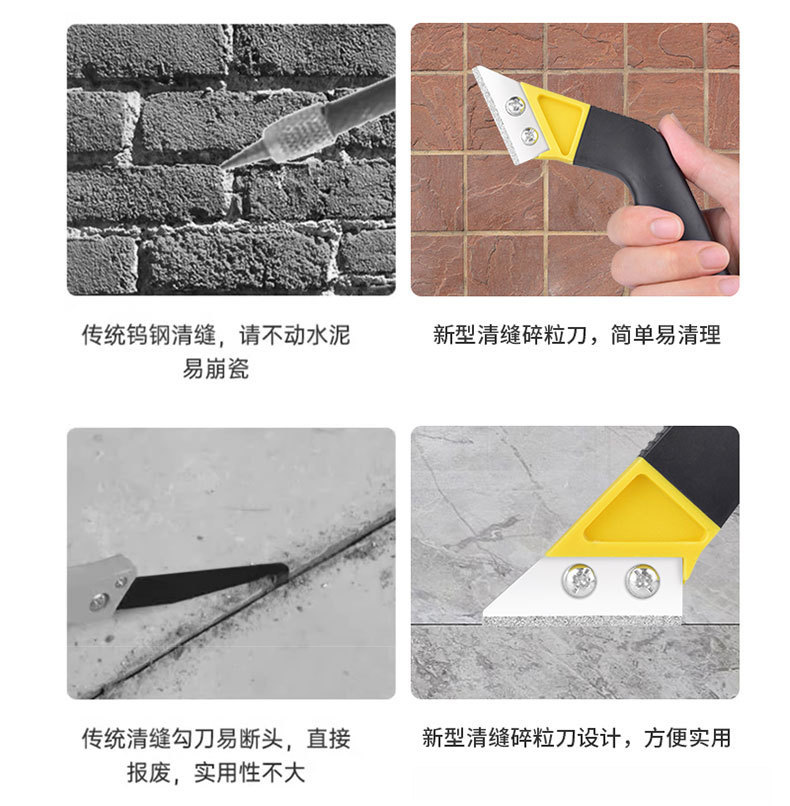 传统钨钢清缝，请不动水泥易崩瓷

新型清缝碎粒刀，简单易清理

传统清缝勾刀易断头，直接报废，实用性不大

新型清缝碎粒刀设计，方便实用