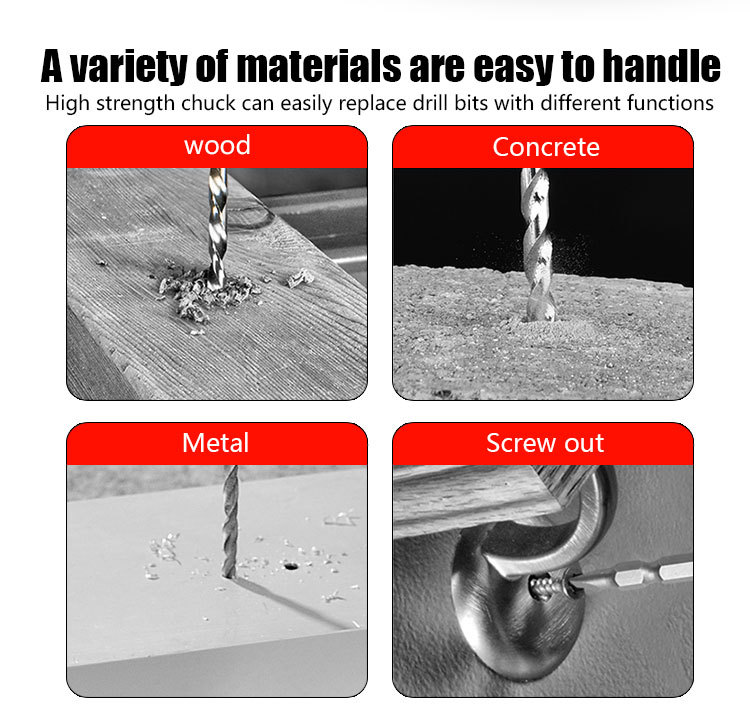 A variety of materials are easy to handle
High strength chuck can easily replace drill bits with different functions

wood

Concrete

Metal

Screw out