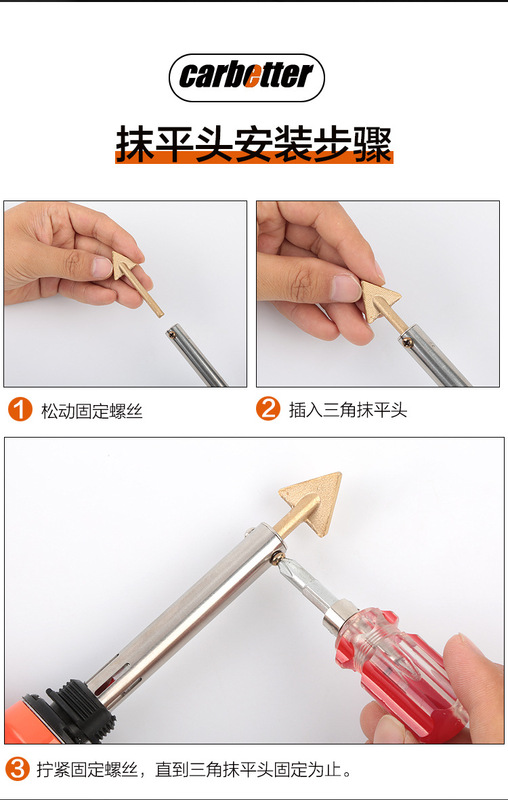 carbetter

抹平头安装步骤

1 松动固定螺丝

2 插入三角抹平头

3 拧紧固定螺丝，直到三角抹平头固定为止。