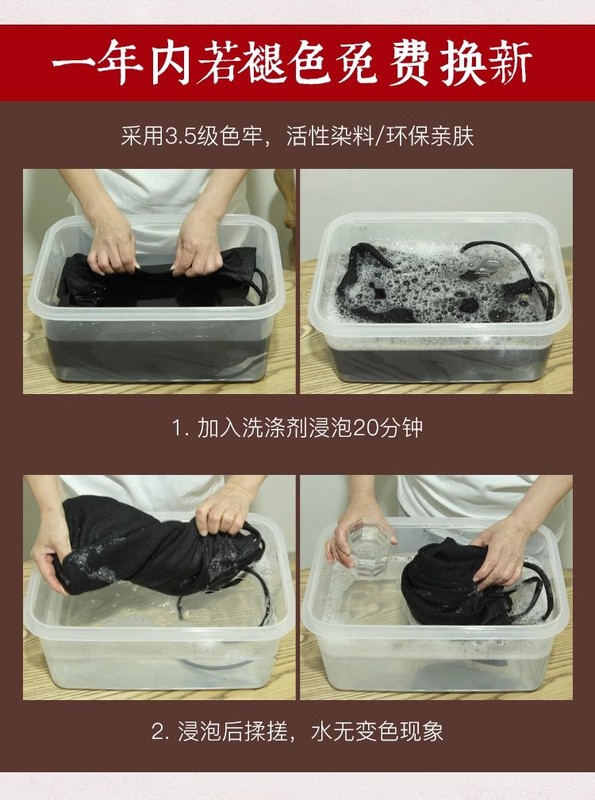 一年内若褪色免费换新

采用3.5级色牢，活性染料/环保亲肤

1. 加入洗涤剂浸泡20分钟

2. 浸泡后揉搓，水无变色现象