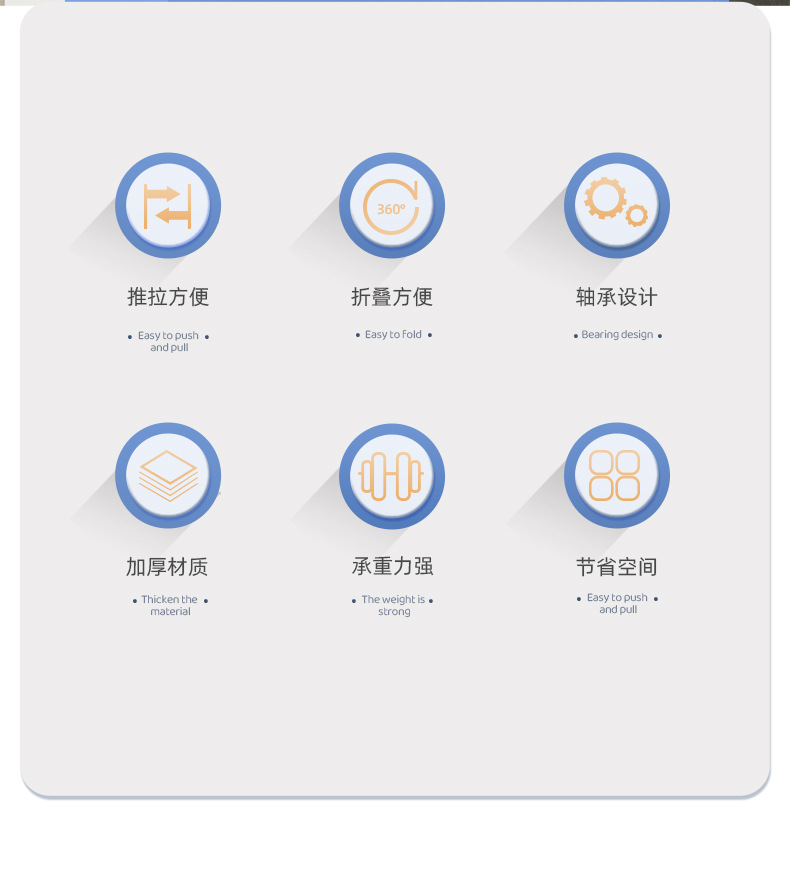 360°

推拉方便

• Easy to push •
and pull

折叠方便

• Easy to fold •

轴承设计

• Bearing design •

加厚材质

• Thicken the •
material

承重力强

• The weight is •
strong

节省空间

• Easy to push •
and pull