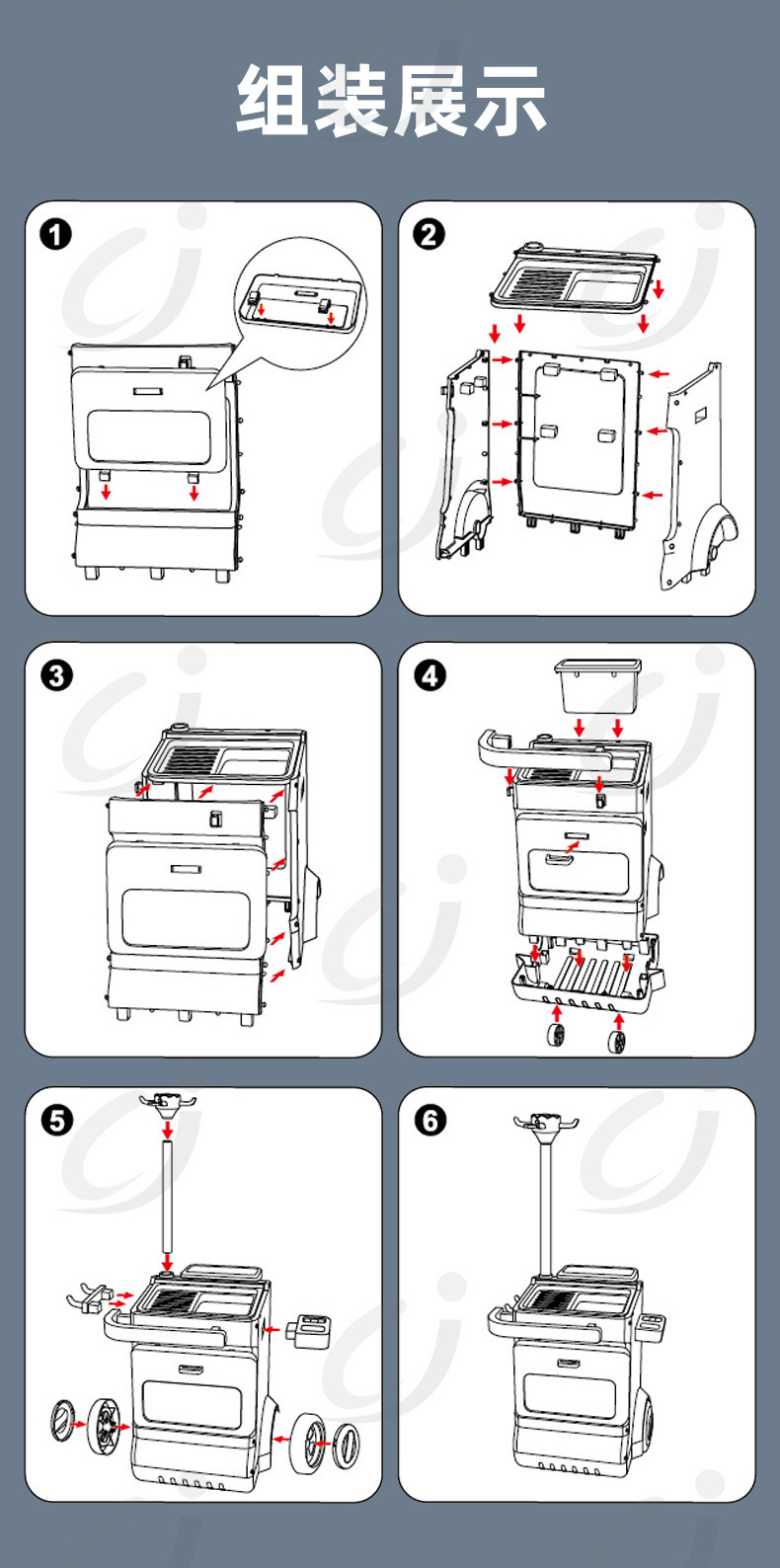 组装展示

1

2

3

4

5

6