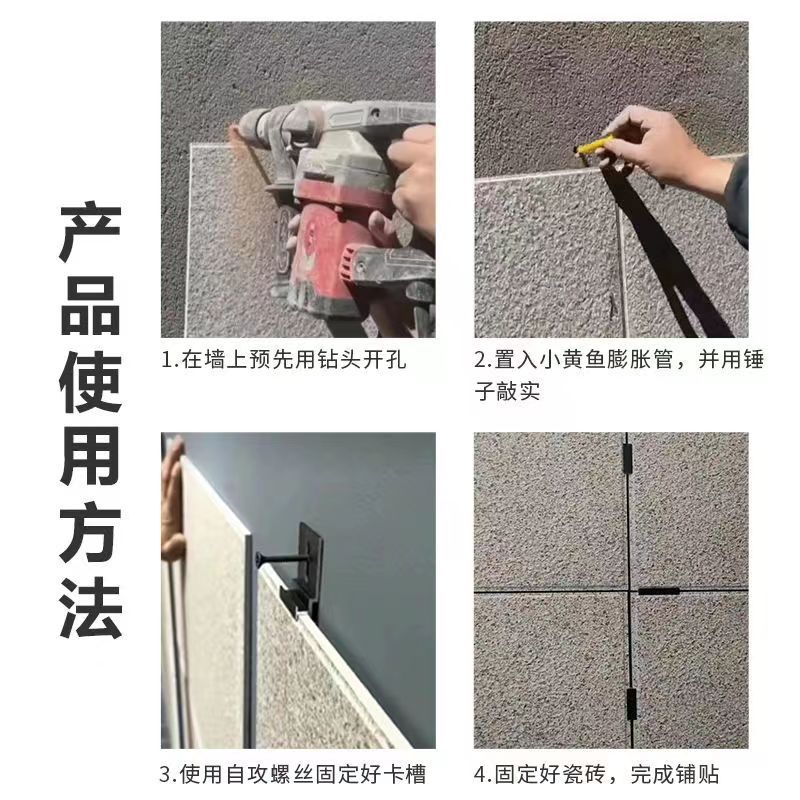 产品使用方法

1.在墙上预先用钻头开孔

2.置入小黄鱼膨胀管，并用锤子敲实

3.使用自攻螺丝固定好卡槽

4.固定好瓷砖，完成铺贴