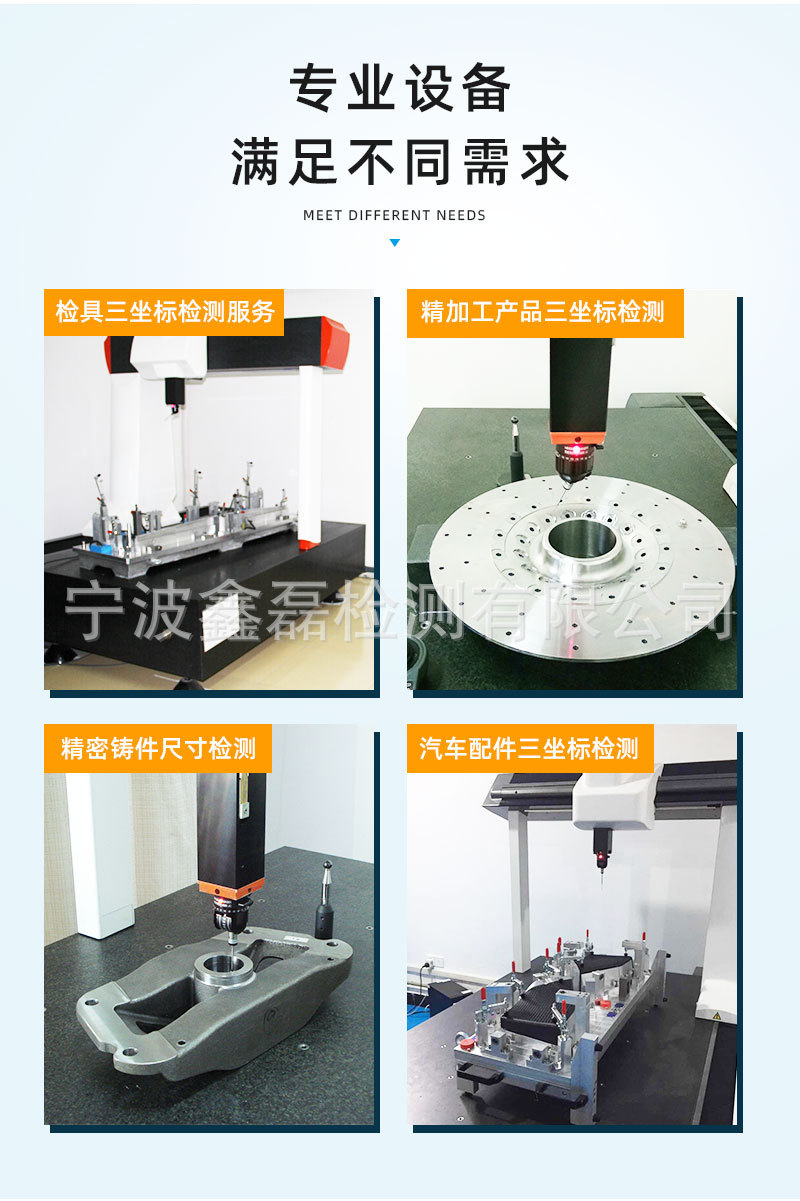 专业设备
满足不同需求

MEET DIFFERENT NEEDS

检具三坐标检测服务

精加工产品三坐标检测

宁波鑫磊检测有限公司

精密铸件尺寸检测

汽车配件三坐标检测