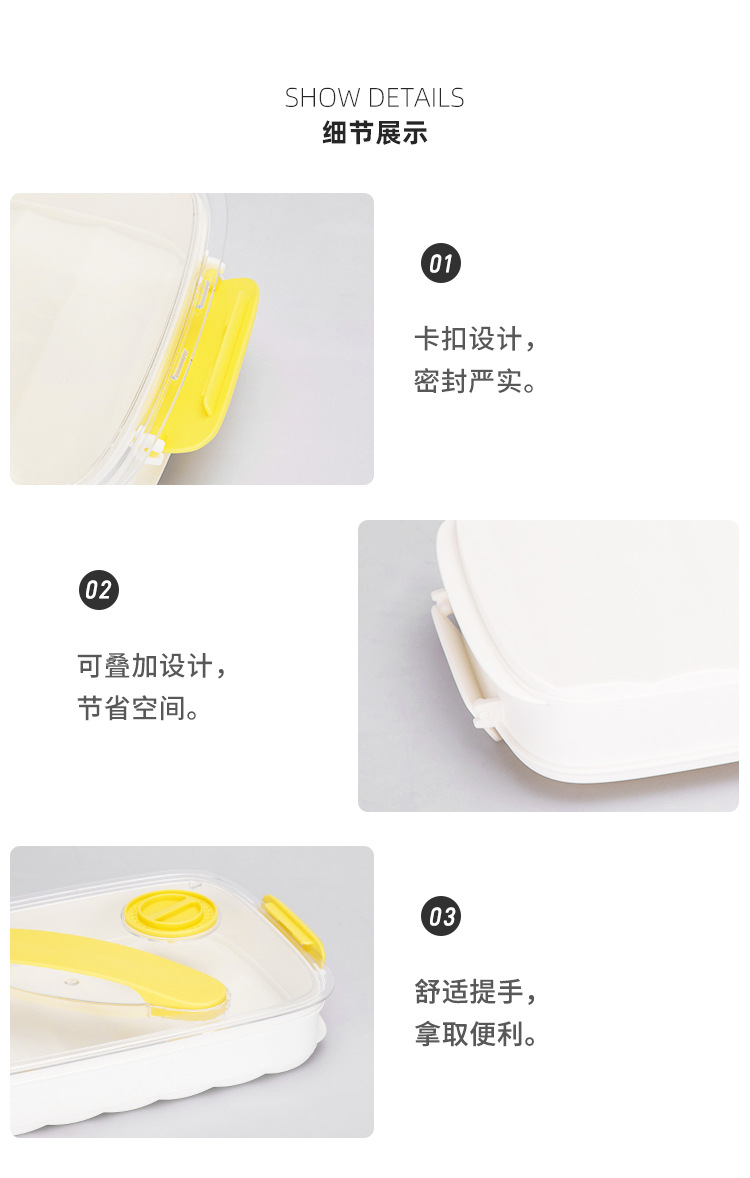 SHOW DETAILS
细节展示

01

卡扣设计，
密封严实。

02

可叠加设计，
节省空间。

03

舒适提手，
拿取便利。