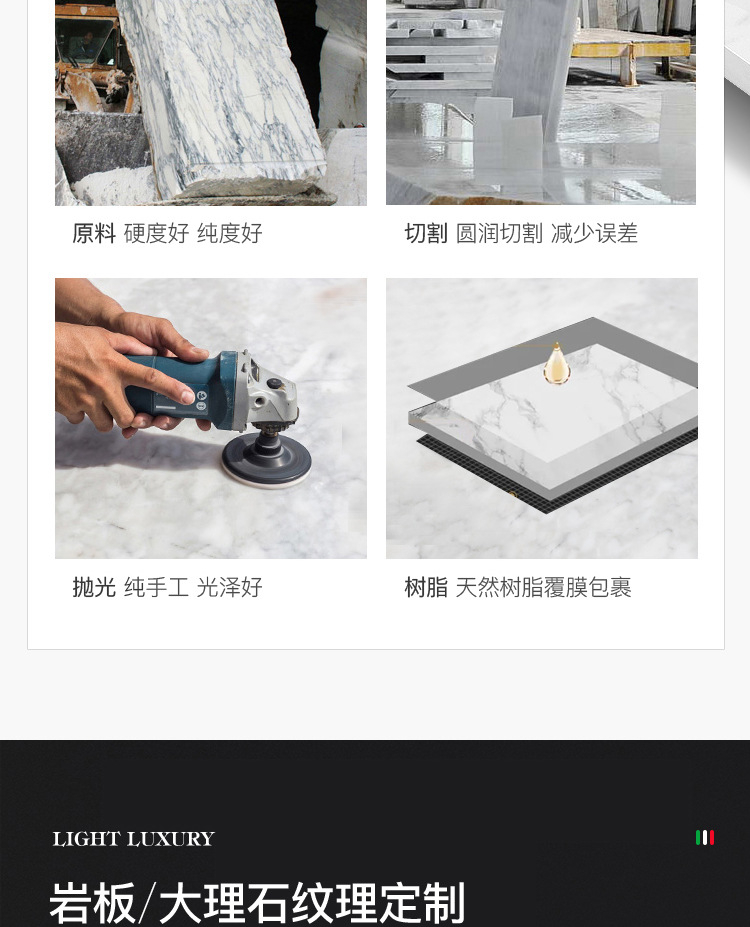 原料 硬度好 纯度好

切割 圆润切割 减少误差

抛光 纯手工 光泽好

树脂 天然树脂覆膜包裹

LIGHT LUXURY

岩板/大理石纹理定制