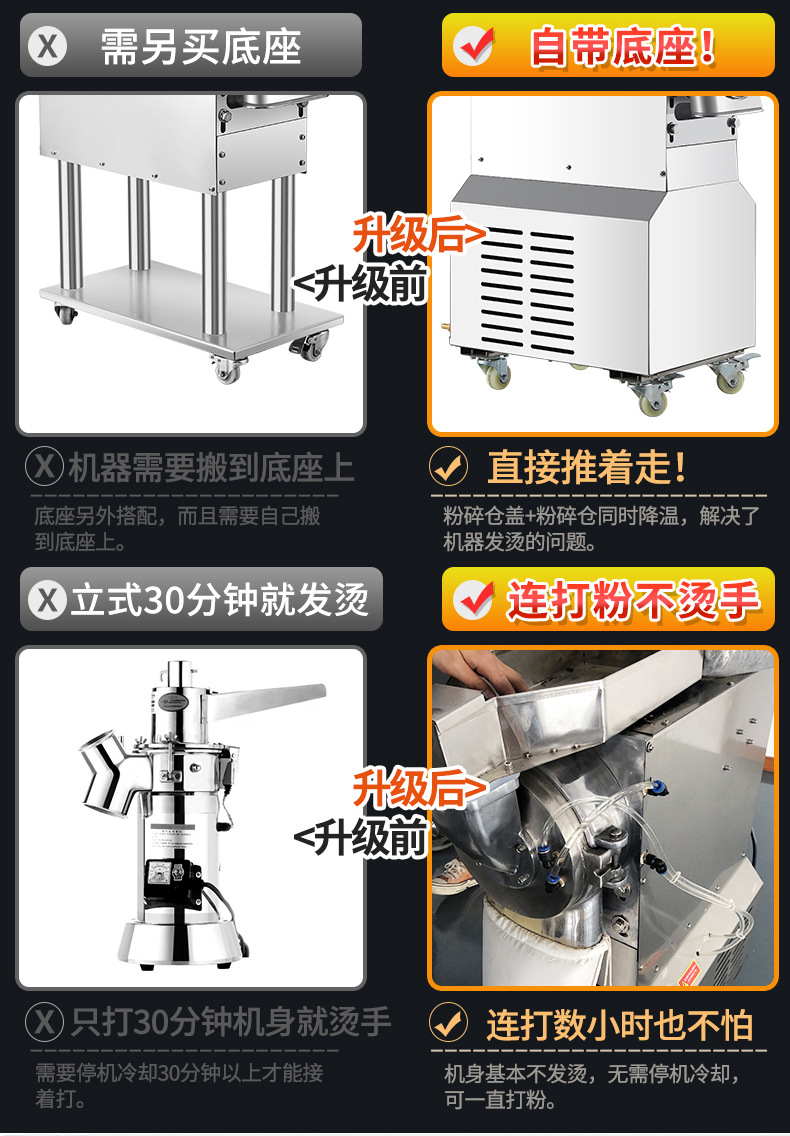 X 需另买底座

自带底座!

升级后>

<升级前

X 机器需要搬到底座上

底座另外搭配，而且需要自己搬到底座上。

直接推着走!

粉碎仓盖+粉碎仓同时降温，解决了机器发烫的问题。

X 立式30分钟就发烫

连打粉不烫手

升级后>

<升级前

X 只打30分钟机身就烫手

需要停机冷却30分钟以上才能接着打。

连打数小时也不怕

机身基本不发烫，无需停机冷却，可一直打粉。