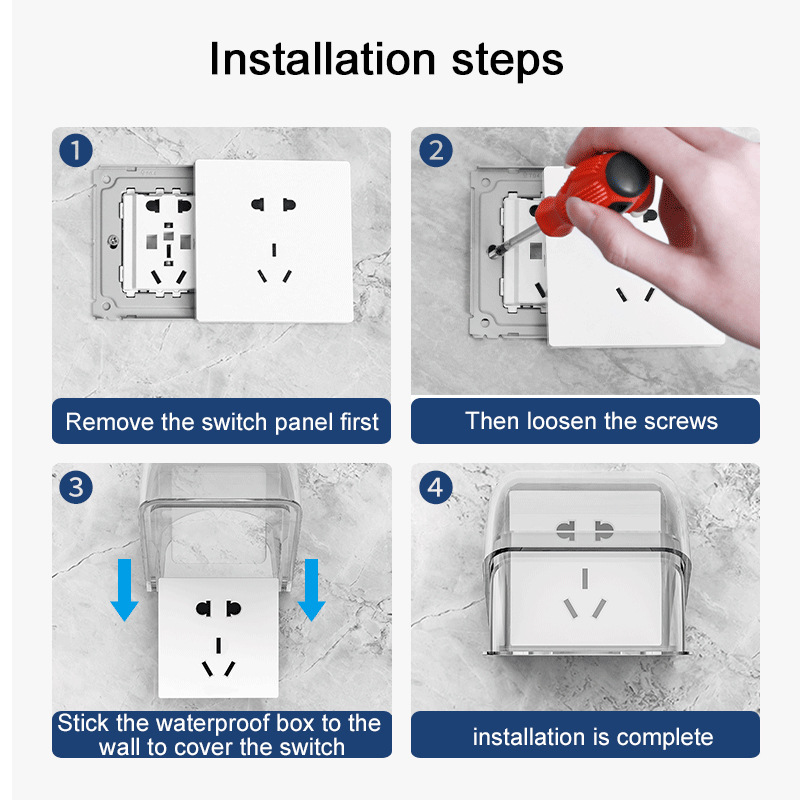 Installation steps

1

Remove the switch panel first

2

Then loosen the screws

3

Stick the waterproof box to the wall to cover the switch

4

installation is complete