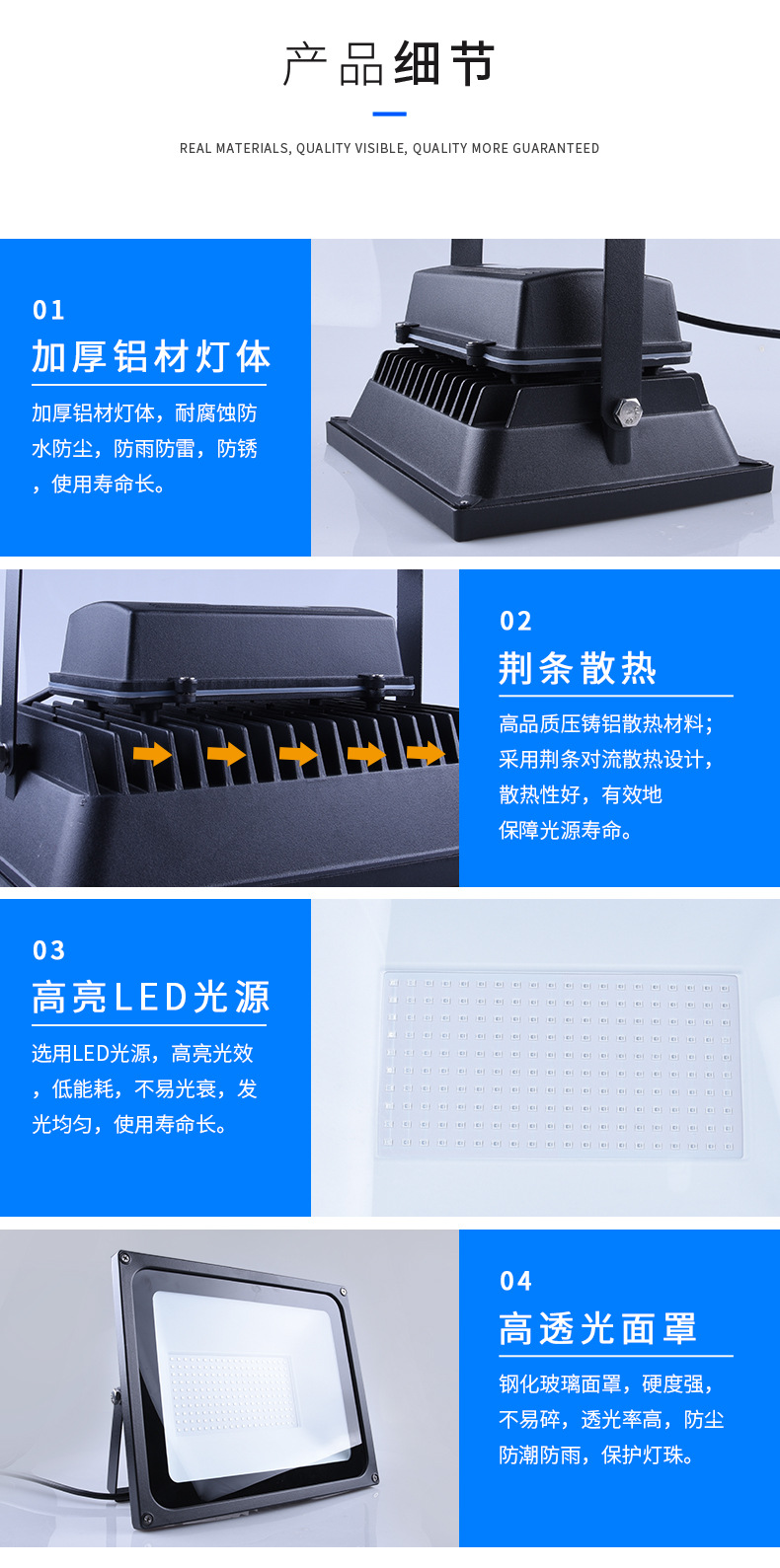 产品细节

REAL MATERIALS, QUALITY VISIBLE, QUALITY MORE GUARANTEED

01
加厚铝材灯体

加厚铝材灯体，耐腐蚀防水防尘，防雨防雷，防锈，使用寿命长。

02
荆条散热

高品质压铸铝散热材料；采用荆条对流散热设计，散热性好，有效地保障光源寿命。

03
高亮LED光源

选用LED光源，高亮光效，低能耗，不易光衰，发光均匀，使用寿命长。

04
高透光面罩

钢化玻璃面罩，硬度强，不易碎，透光率高，防尘防潮防雨，保护灯珠。