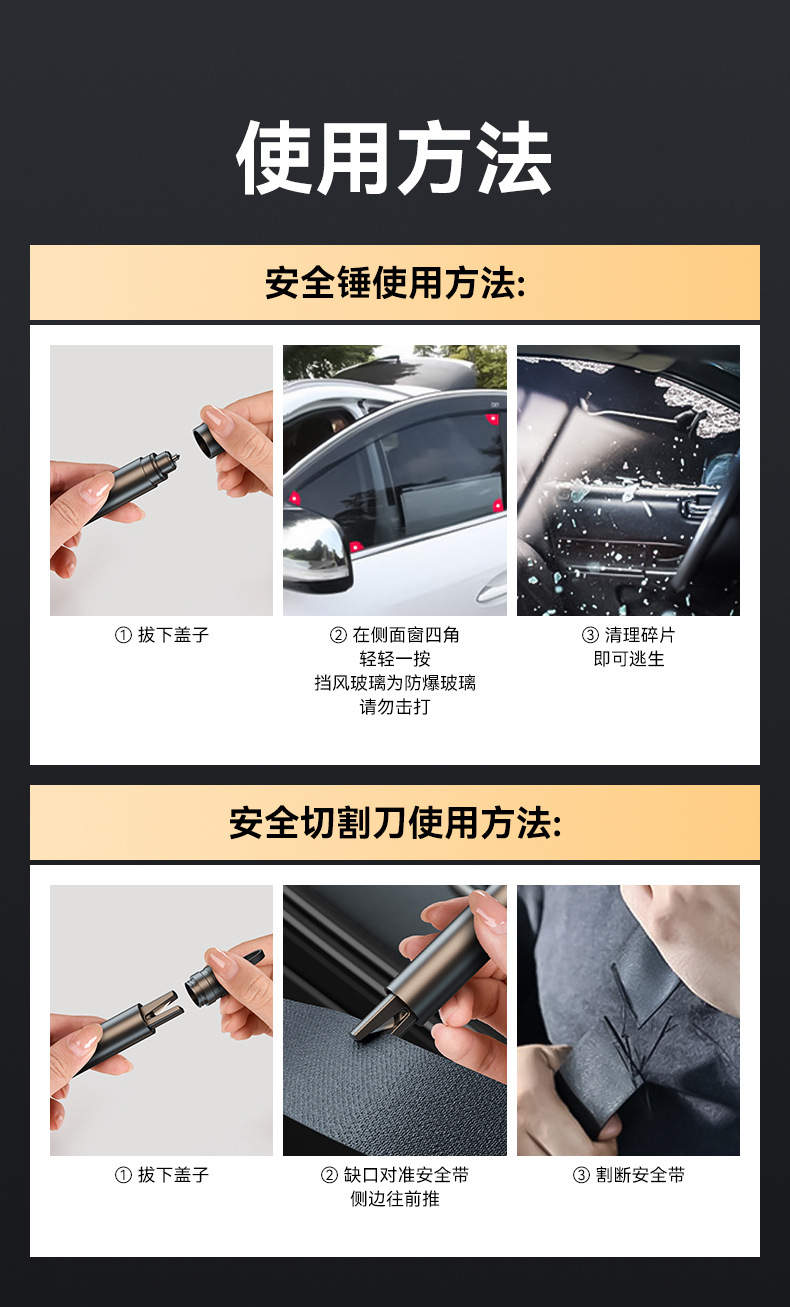 使用方法

安全锤使用方法:

① 拔下盖子

② 在侧面窗四角
轻轻一按
挡风玻璃为防爆玻璃
请勿击打

③ 清理碎片
即可逃生

安全切割刀使用方法:

① 拔下盖子

② 缺口对准安全带
侧边往前推

③ 割断安全带