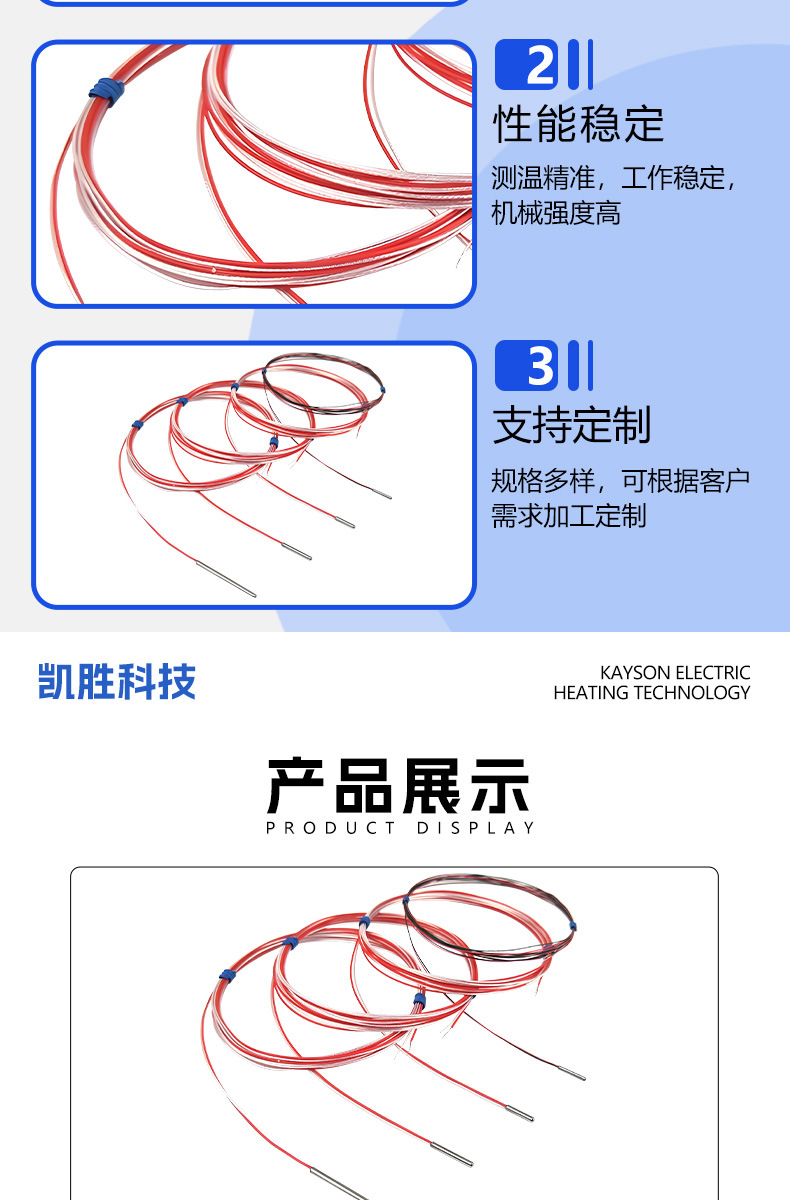 2

性能稳定

测温精准，工作稳定，机械强度高

3

支持定制

规格多样，可根据客户需求加工定制

凯胜科技

KAYSON ELECTRIC HEATING TECHNOLOGY

产品展示

PRODUCT DISPLAY