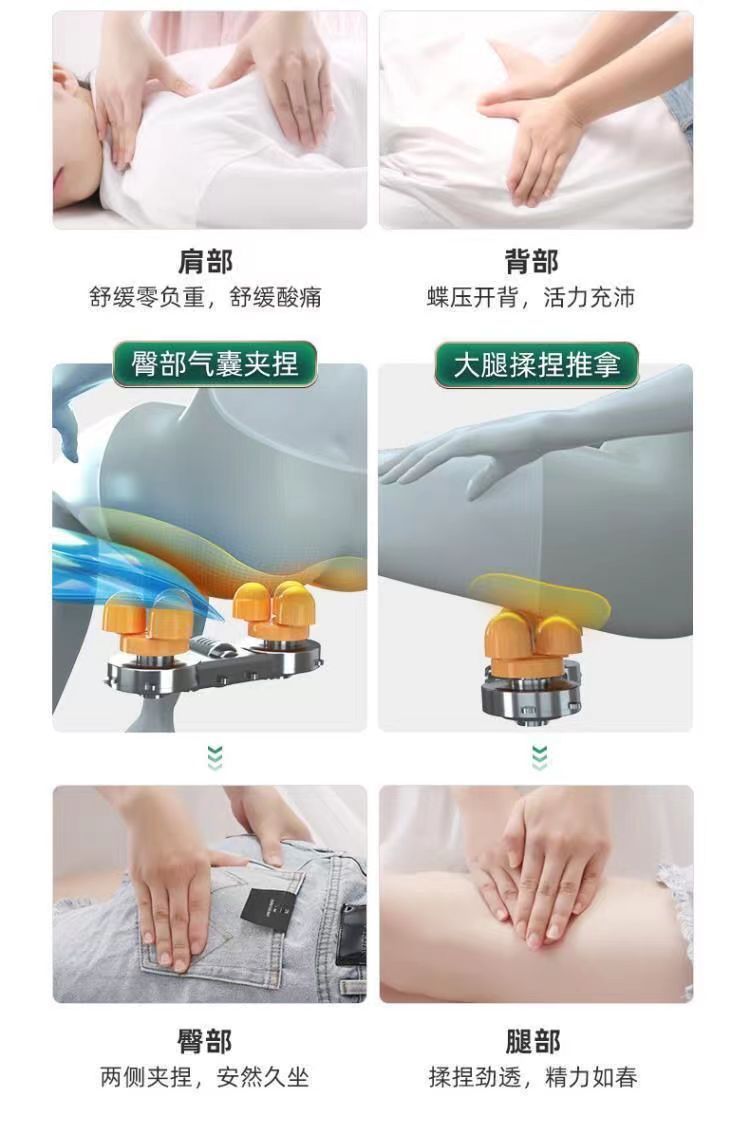 肩部
舒缓零负重，舒缓酸痛

背部
蝶压开背，活力充沛

臀部气囊夹捏

大腿揉捏推拿

臀部
两侧夹捏，安然久坐

腿部
揉捏劲透，精力如春