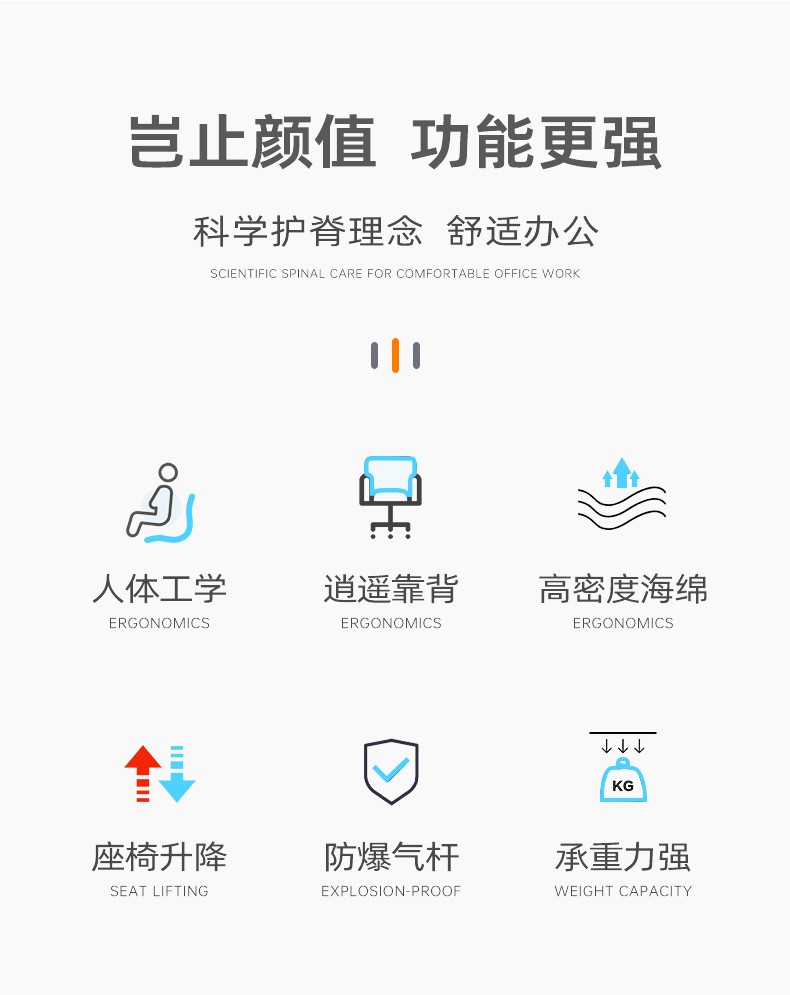 岂止颜值 功能更强

科学护脊理念 舒适办公

SCIENTIFIC SPINAL CARE FOR COMFORTABLE OFFICE WORK

人体工学
ERGONOMICS

逍遥靠背
ERGONOMICS

高密度海绵
ERGONOMICS

座椅升降
SEAT LIFTING

防爆气杆
EXPLOSION-PROOF

KG
承重力强
WEIGHT CAPACITY