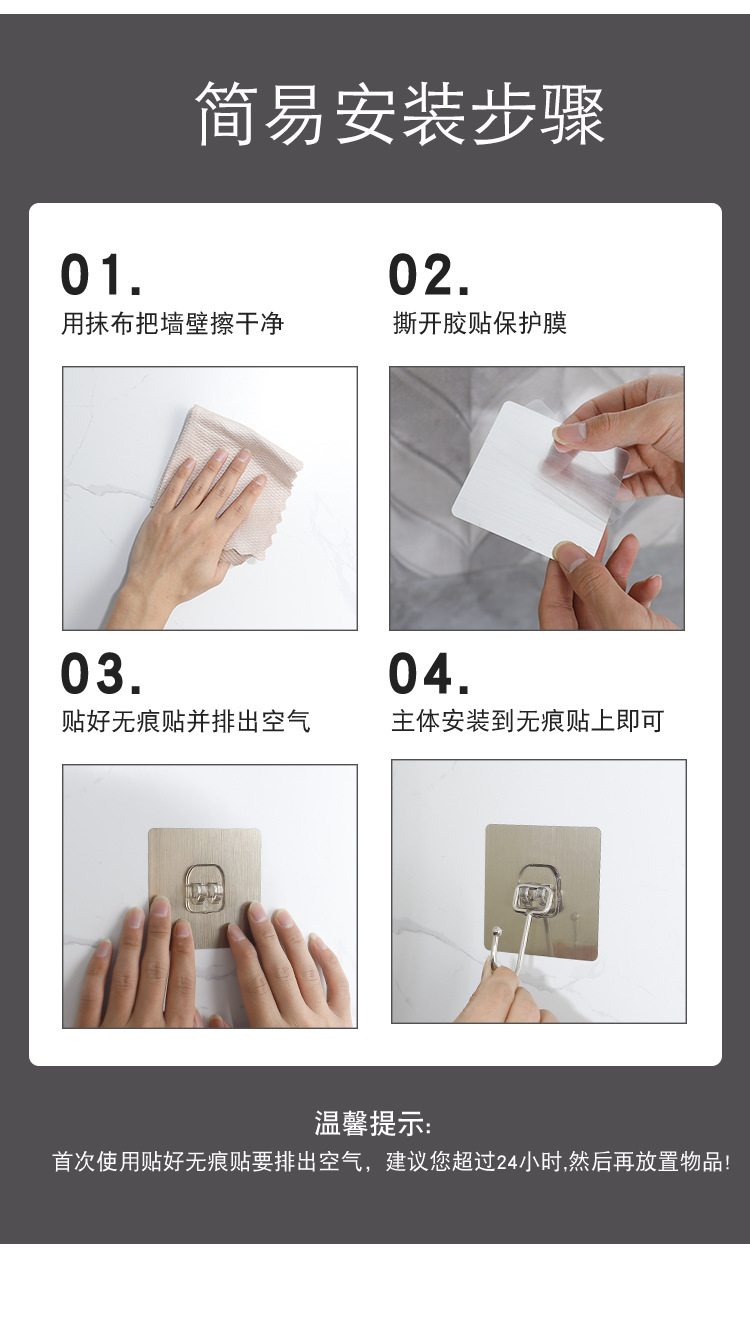 简易安装步骤

01.
用抹布把墙壁擦干净

02.
撕开胶贴保护膜

03.
贴好无痕贴并排出空气

04.
主体安装到无痕贴上即可

温馨提示:
首次使用贴好无痕贴要排出空气，建议您超过24小时,然后再放置物品!