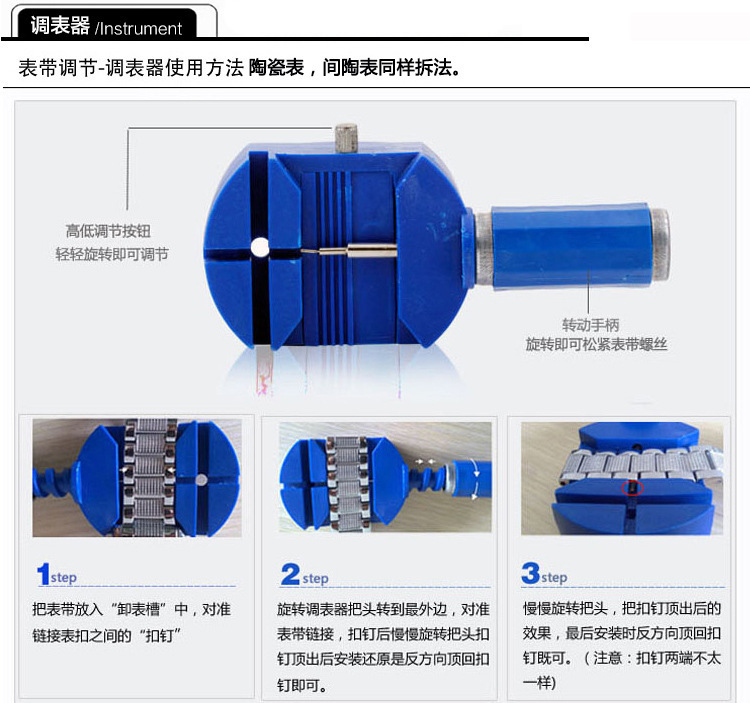 调表器 /Instrument

表带调节-调表器使用方法 陶瓷表，间陶表同样拆法。

高低调节按钮
轻轻旋转即可调节

转动手柄
旋转即可松紧表带螺丝

1step

把表带放入“卸表槽”中，对准链接表扣之间的“扣钉”

2step

旋转调表器把头转到最外边，对准表带链接，扣钉后慢慢旋转把头扣钉顶出后安装还原是反方向顶回扣钉即可。

3step

慢慢旋转把头，把扣钉顶出后的效果，最后安装时反方向顶回扣钉既可。（注意：扣钉两端不太一样）