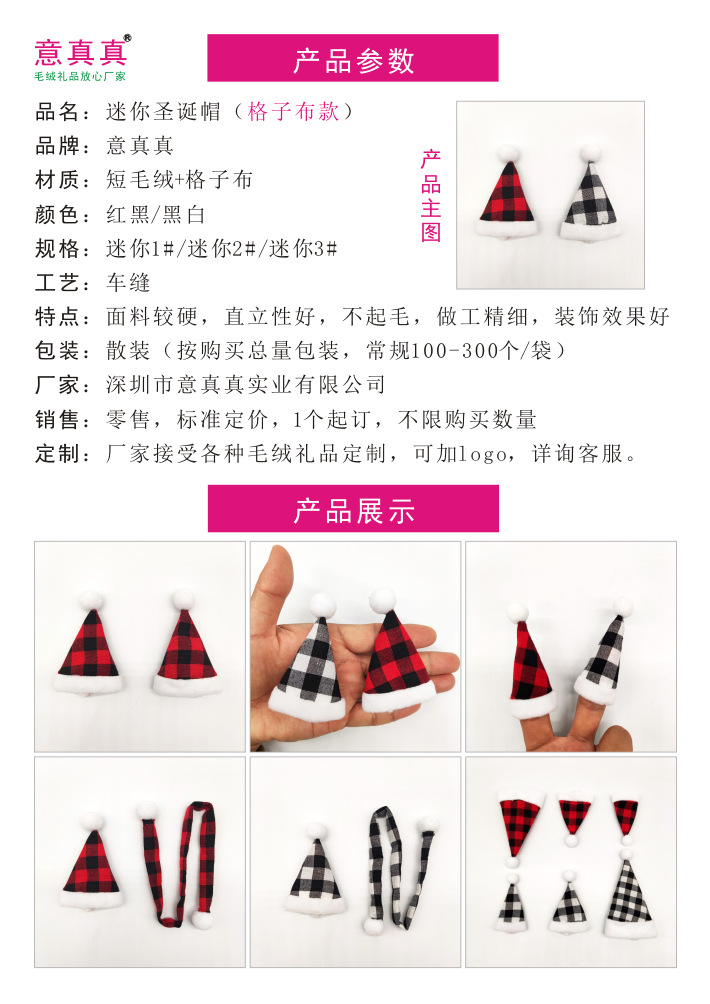 意真真®
毛绒礼品放心厂家

产品参数

品名：迷你圣诞帽（格子布款）
品牌：意真真
材质：短毛绒+格子布
颜色：红黑/黑白
规格：迷你1#/迷你2#/迷你3#
工艺：车缝
特点：面料较硬，直立性好，不起毛，做工精细，装饰效果好
包装：散装（按购买总量包装，常规100-300个/袋）
厂家：深圳市意真真实业有限公司
销售：零售，标准定价，1个起订，不限购买数量
定制：厂家接受各种毛绒礼品定制，可加logo，详询客服。

产品主图

产品展示