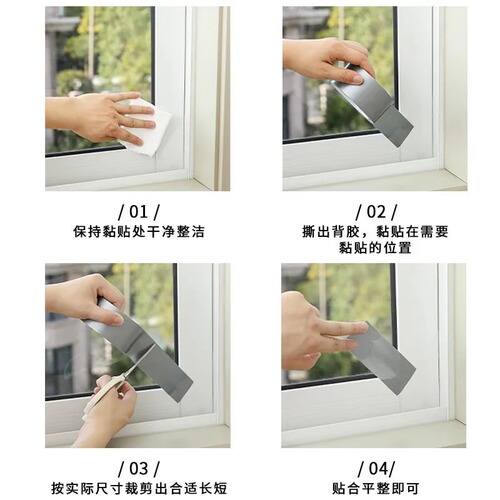 / 01 /
保持黏贴处干净整洁

/ 02 /
撕出背胶，黏贴在需要黏贴的位置

/ 03 /
按实际尺寸裁剪出合适长短

/ 04/
贴合平整即可