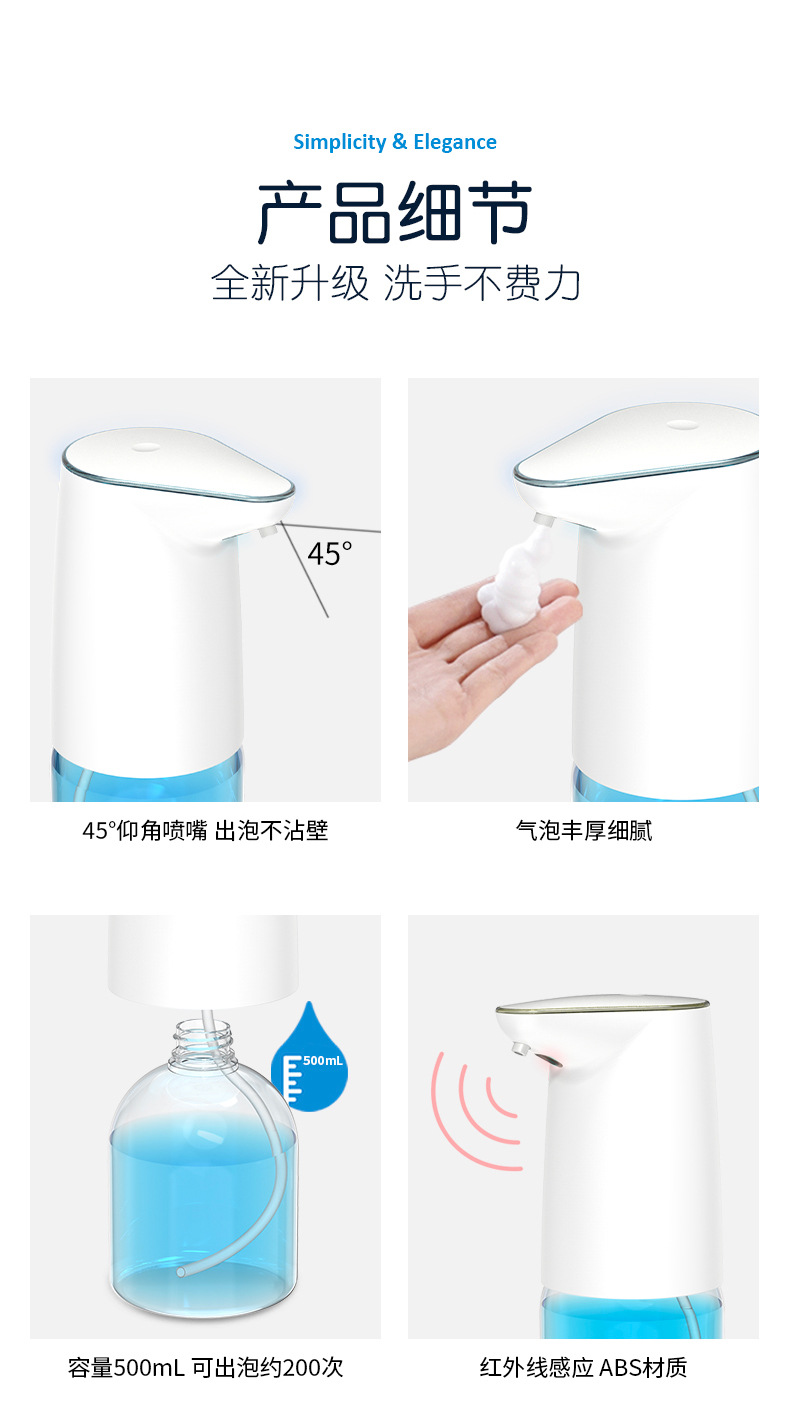 Simplicity & Elegance

产品细节

全新升级 洗手不费力

45°

45°仰角喷嘴 出泡不沾壁

气泡丰厚细腻

500mL

容量500mL 可出泡约200次

红外线感应 ABS材质