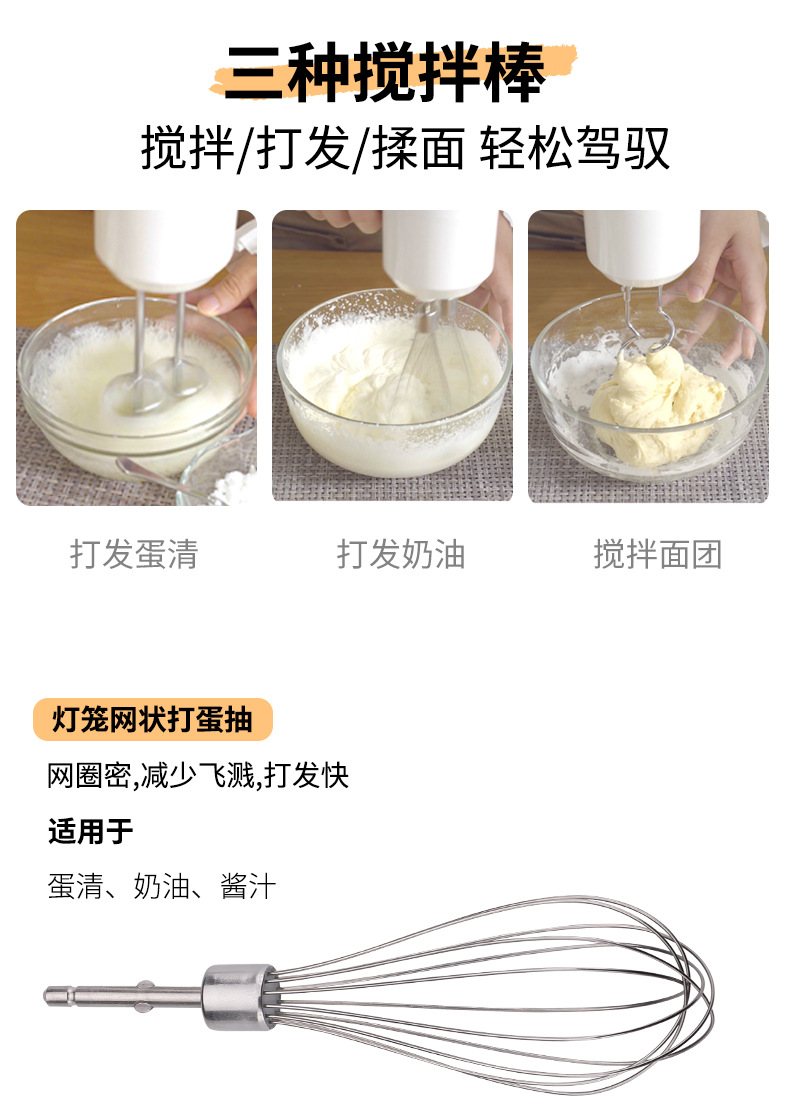 三种搅拌棒

搅拌/打发/揉面 轻松驾驭

打发蛋清

打发奶油

搅拌面团

灯笼网状打蛋抽

网圈密,减少飞溅,打发快

适用于

蛋清、奶油、酱汁