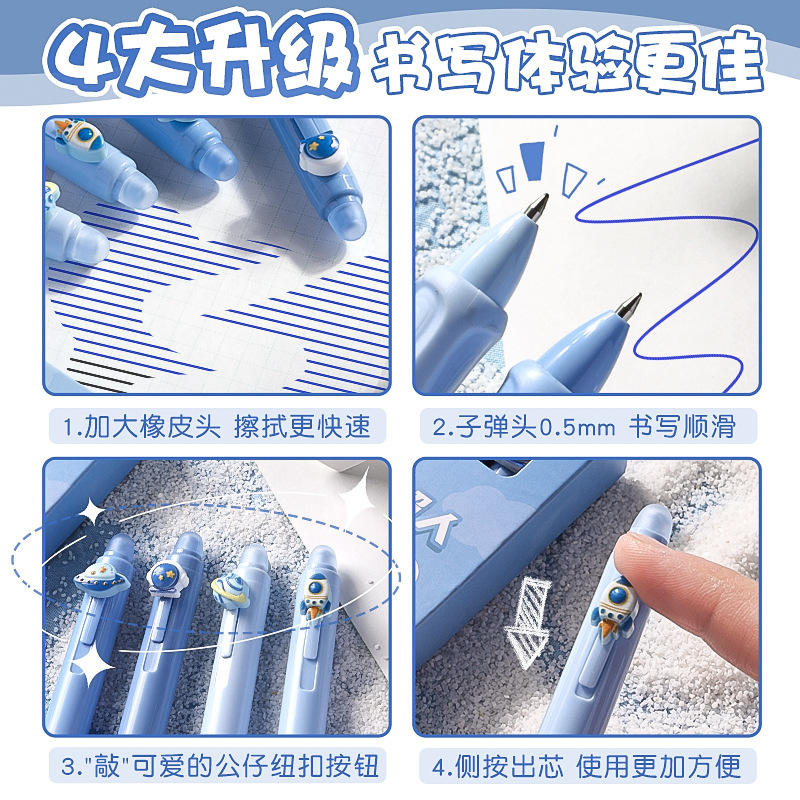 4大升级 书写体验更佳

1.加大橡皮头 擦拭更快速

2.子弹头0.5mm 书写顺滑

3."敲"可爱的公仔纽扣按钮

4.侧按出芯 使用更加方便